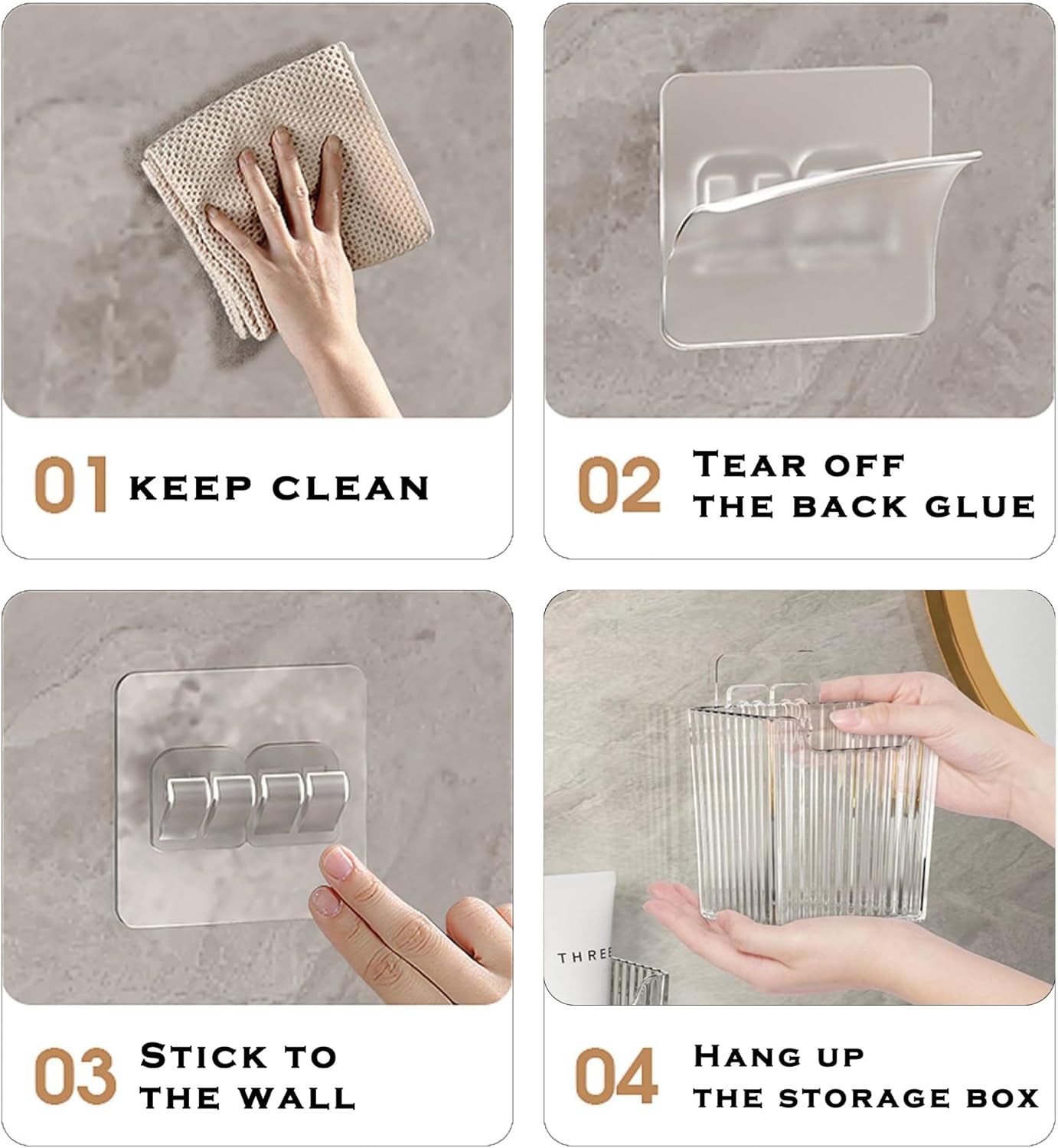 01 KEEP CLEAN

02 TEAR OFF THE BACK GLUE

03 STICK TO THE WALL

THREE

04 HANG UP THE STORAGE BOX