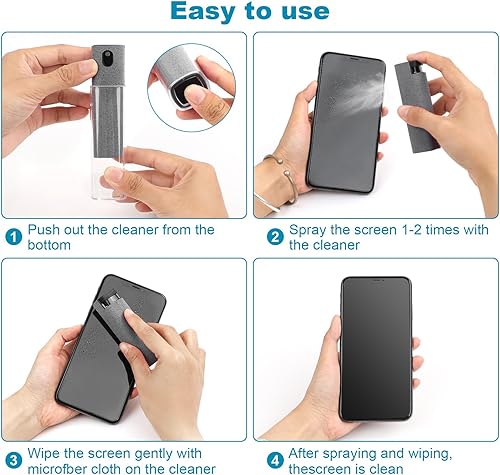 Easy to use

1 Push out the cleaner from the bottom

2 Spray the screen 1-2 times with the cleaner

3 Wipe the screen gently with microfber cloth on the cleaner

4 After spraying and wiping, thescreen is clean