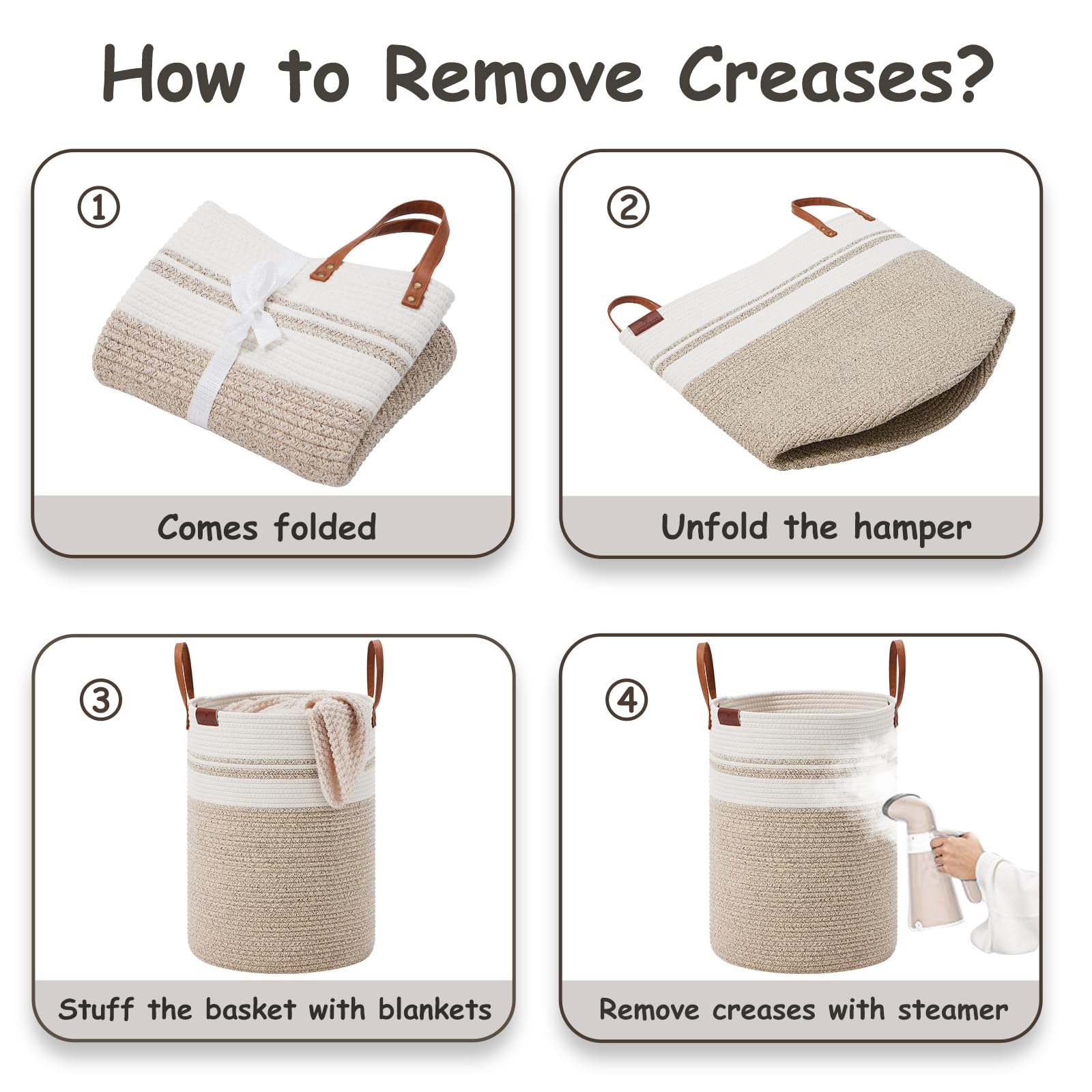 How to Remove Creases?

①

Comes folded

②

Unfold the hamper

③

Stuff the basket with blankets

④

Remove creases with steamer