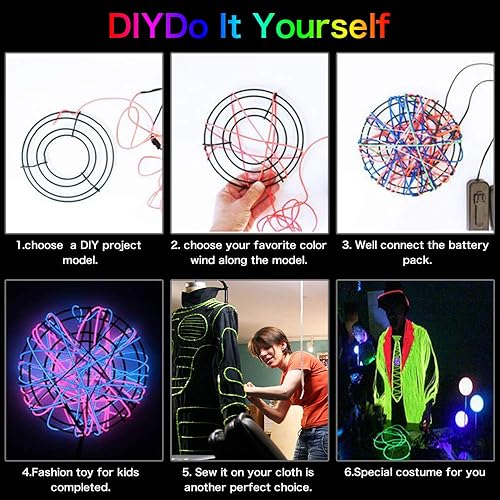 DIYDo It Yourself

1.choose a DIY project model.

2. choose your favorite color wind along the model.

3. Well connect the battery pack.

4.Fashion toy for kids completed.

5. Sew it on your cloth is another perfect choice.

6.Special costume for you