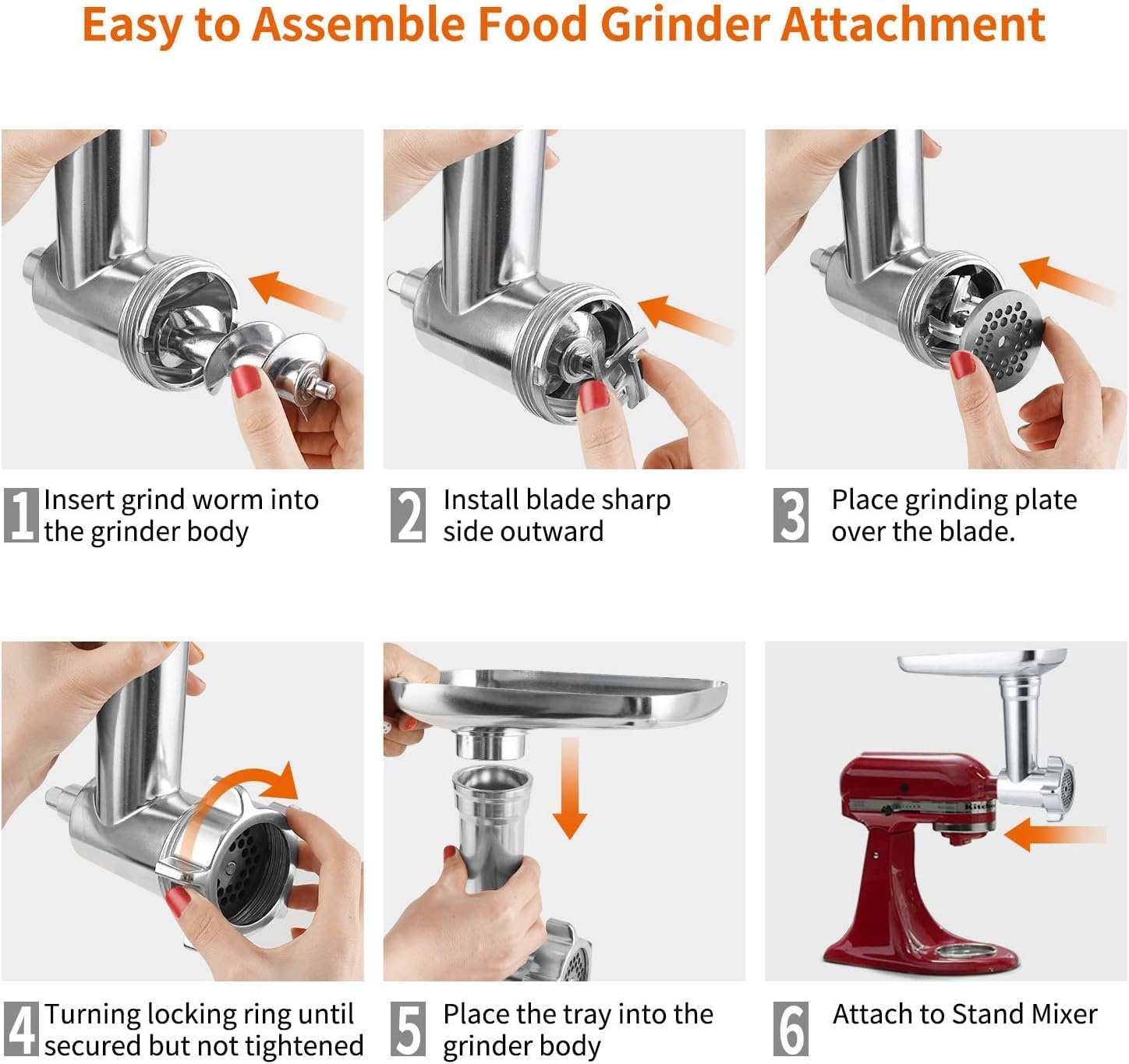 Easy to Assemble Food Grinder Attachment

1 Insert grind worm into the grinder body

2 Install blade sharp side outward

3 Place grinding plate over the blade.

4 Turning locking ring until secured but not tightened

5 Place the tray into the grinder body

6 Attach to Stand Mixer