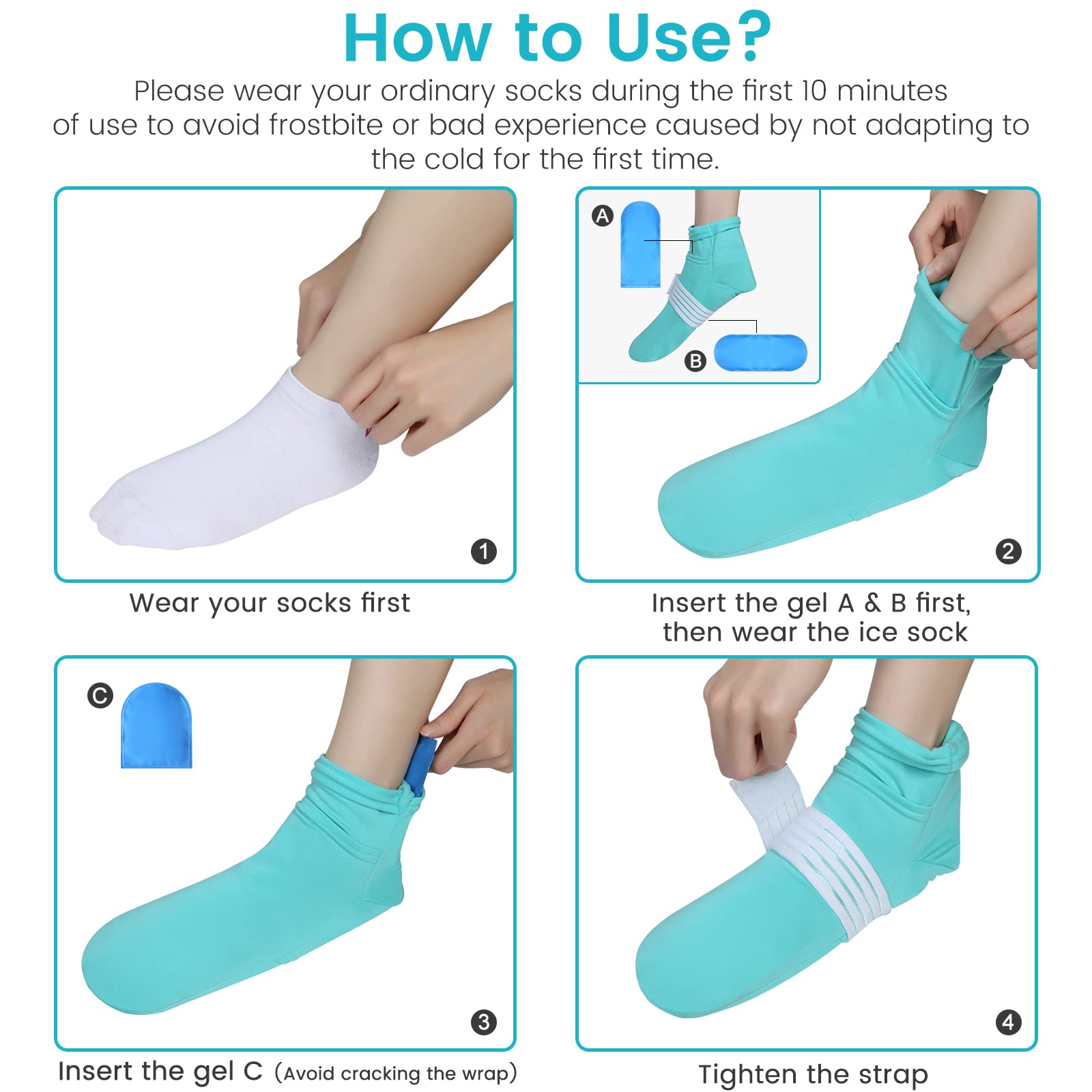 How to Use?

Please wear your ordinary socks during the first 10 minutes of use to avoid frostbite or bad experience caused by not adapting to the cold for the first time.

1

Wear your socks first

A

B

2

Insert the gel A & B first, then wear the ice sock

C

3

Insert the gel C (Avoid cracking the wrap)

4

Tighten the strap