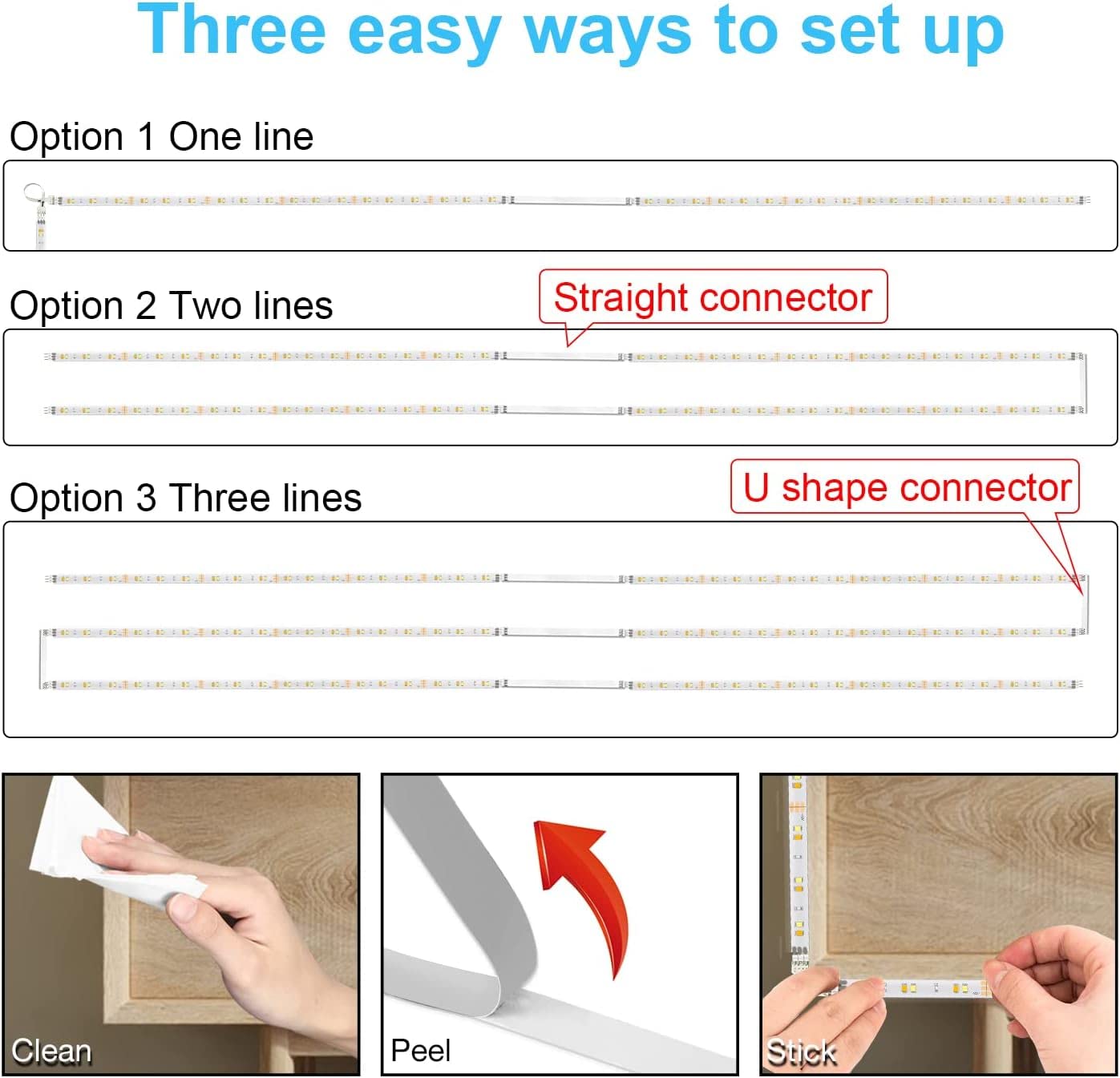 Three easy ways to set up

Option 1 One line

Option 2 Two lines

Straight connector

Option 3 Three lines

U shape connector

Clean

Peel

Stick