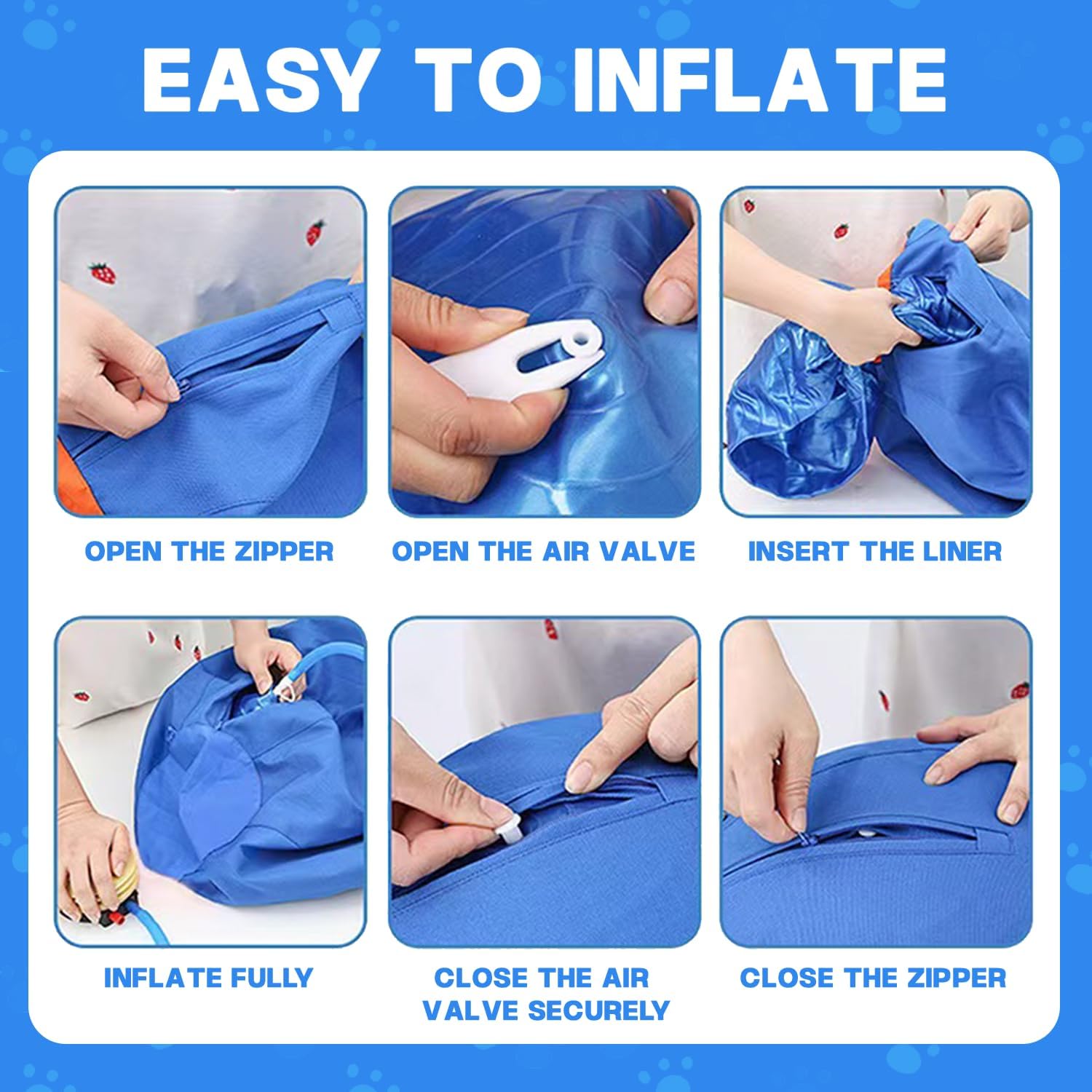 EASY TO INFLATE

OPEN THE ZIPPER

OPEN THE AIR VALVE

INSERT THE LINER

INFLATE FULLY

CLOSE THE AIR VALVE SECURELY

CLOSE THE ZIPPER