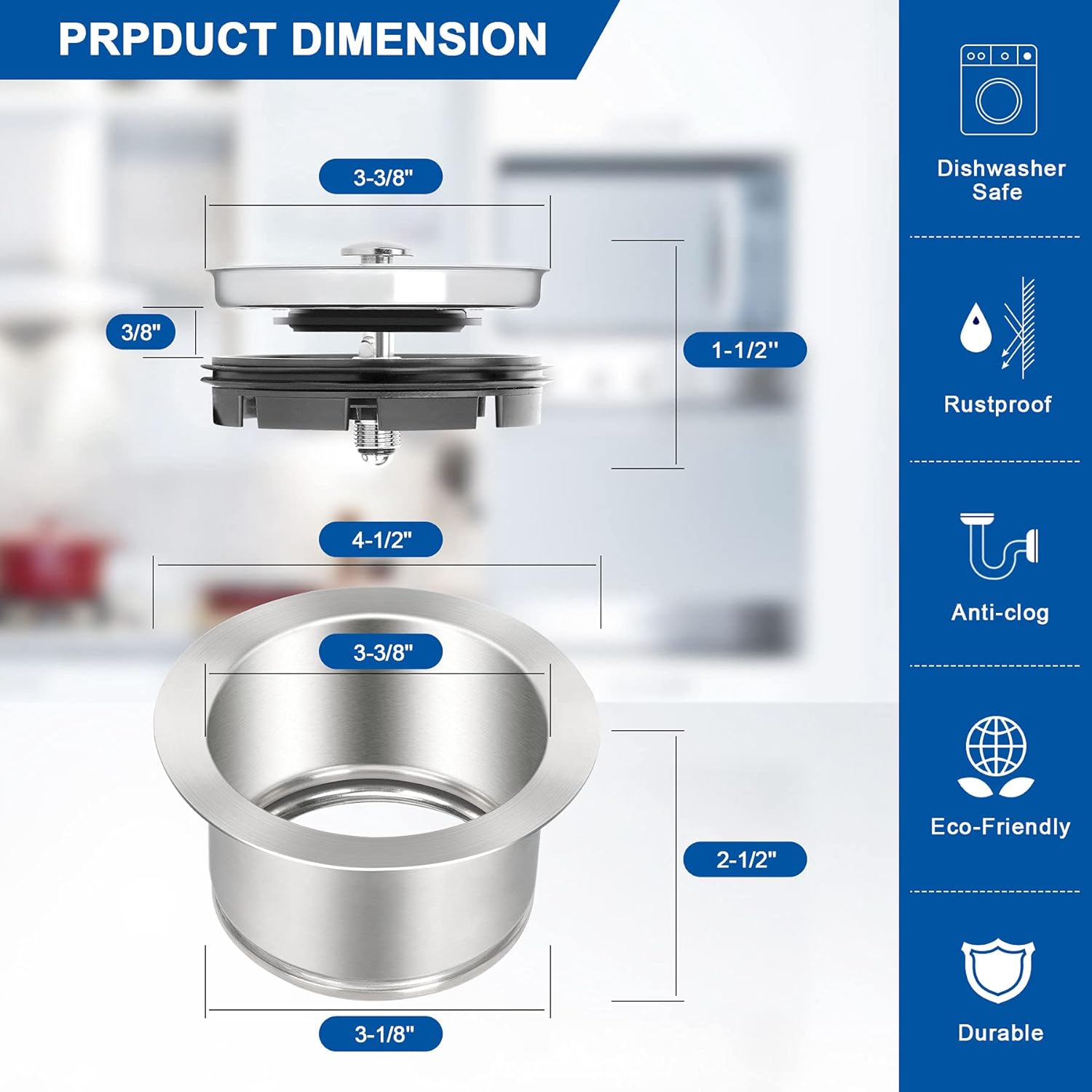 PRPDUCT DIMENSION

3-3/8"

3/8"

1-1/2"

4-1/2"

3-3/8"

2-1/2"

3-1/8"

Dishwasher Safe

Rustproof

Anti-clog

Eco-Friendly

Durable