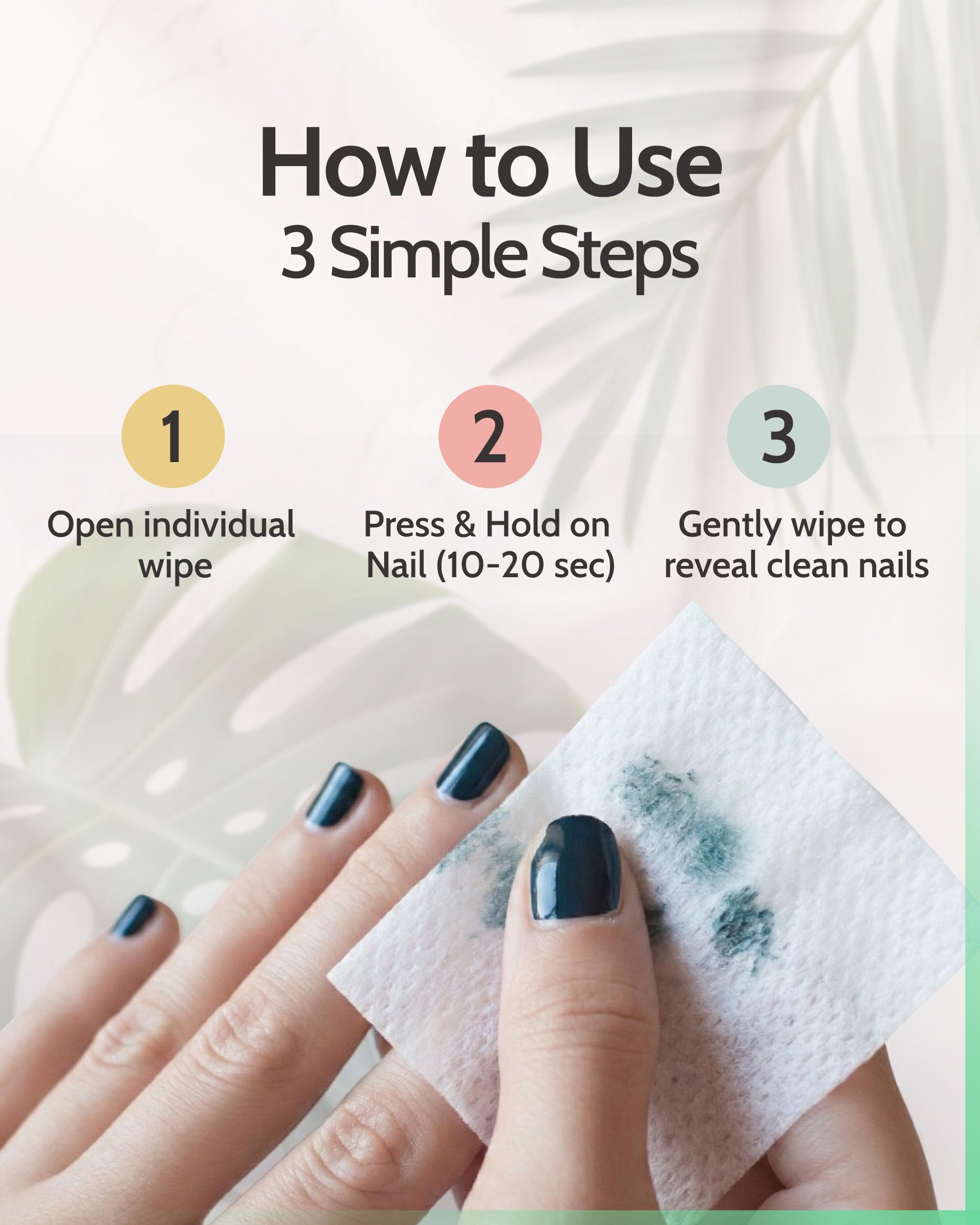 How to Use
3 Simple Steps

1
Open individual wipe

2
Press & Hold on Nail (10-20 sec)

3
Gently wipe to reveal clean nails