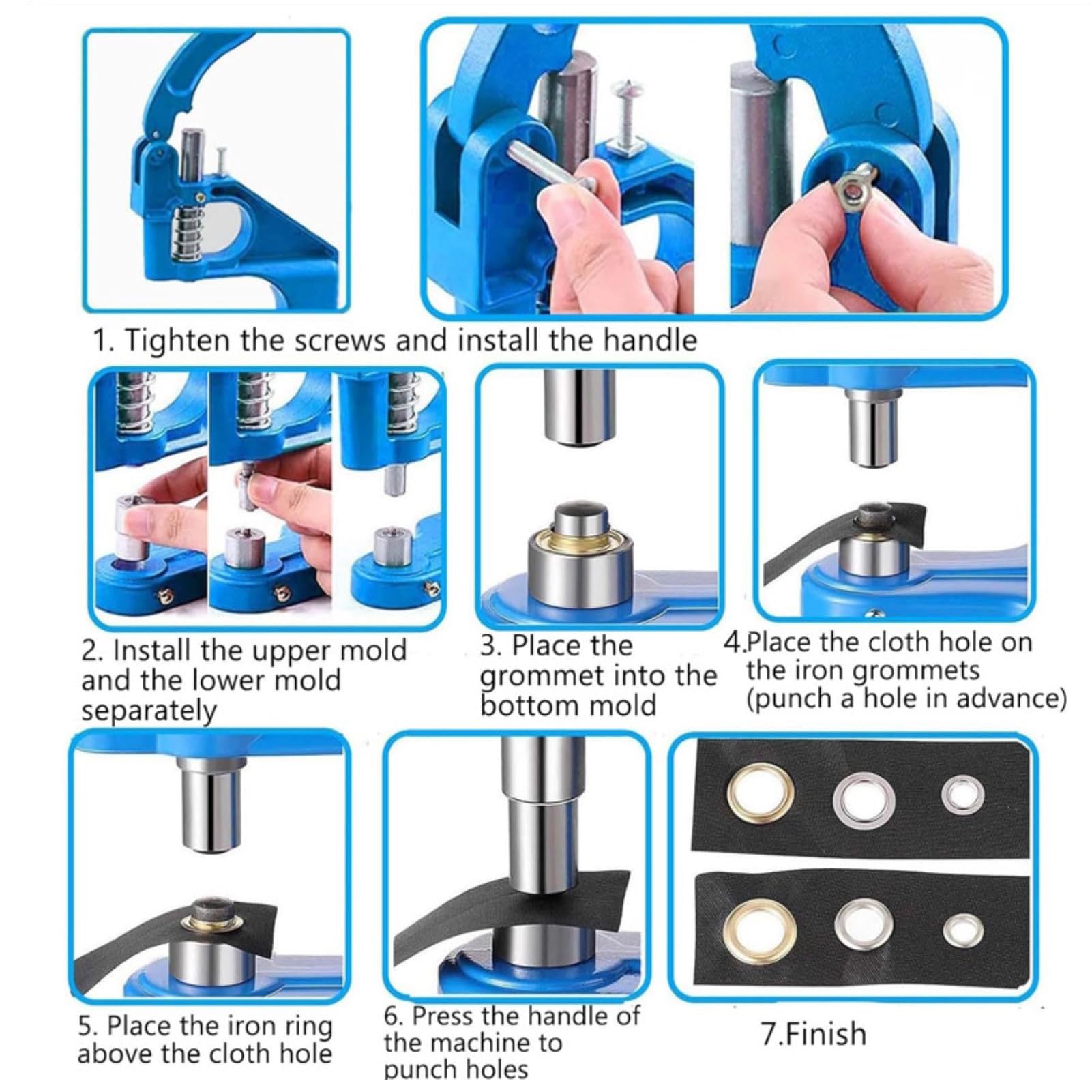 1. Tighten the screws and install the handle

2. Install the upper mold and the lower mold separately

3. Place the grommet into the bottom mold

4.Place the cloth hole on the iron grommets (punch a hole in advance)

5. Place the iron ring above the cloth hole

6. Press the handle of the machine to punch holes

7.Finish