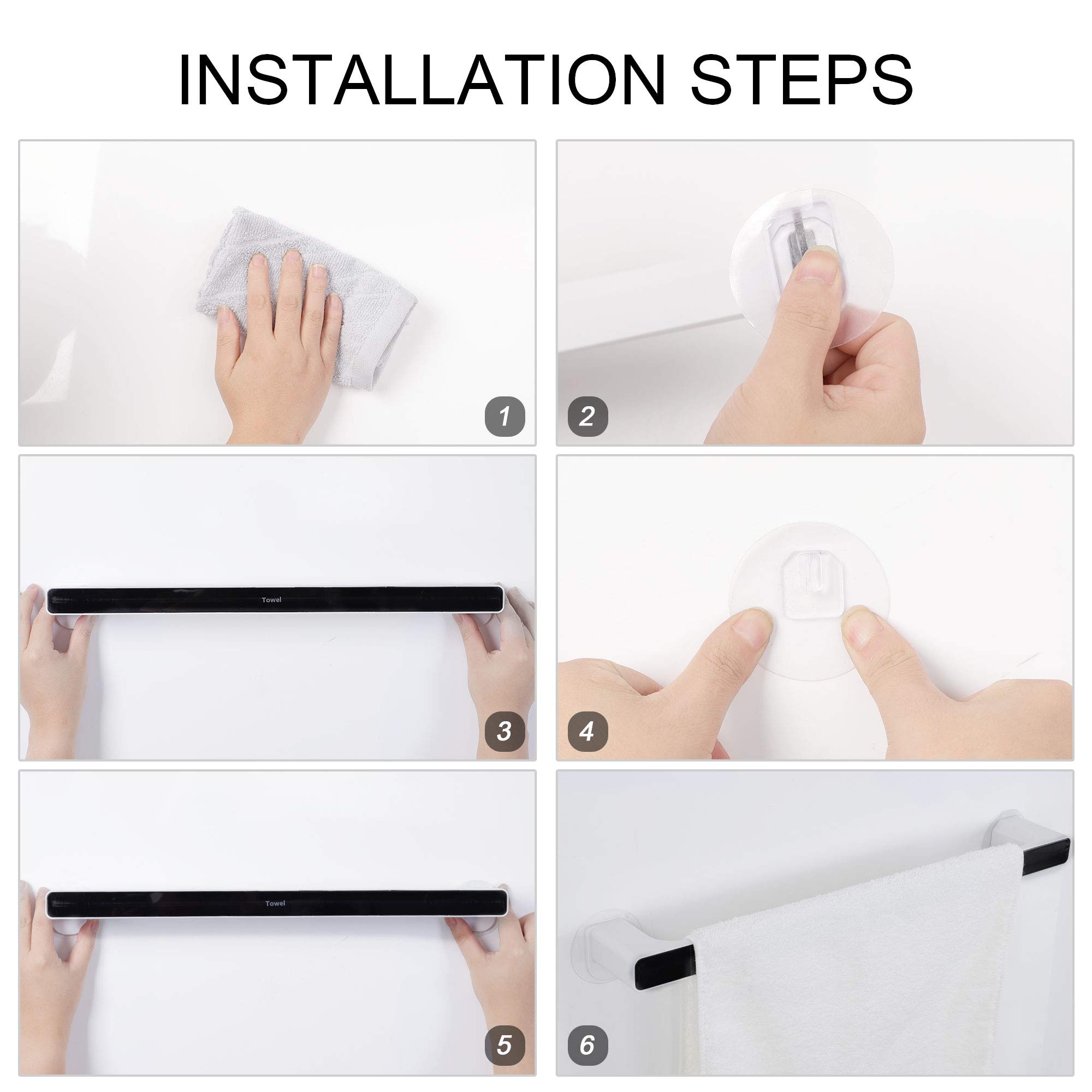 INSTALLATION STEPS

1

2

Towel

3

4

Towel

5

6