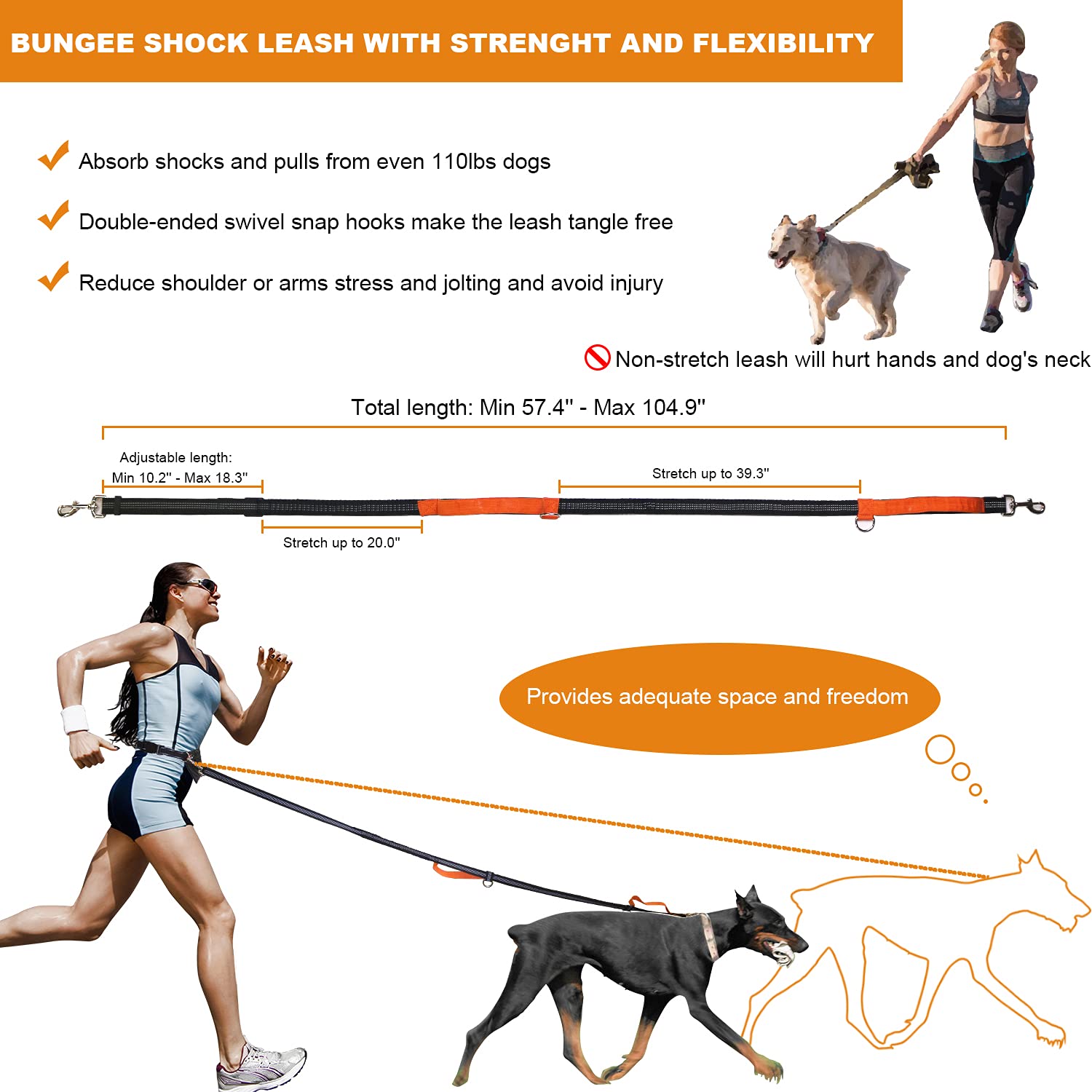 BUNGEE SHOCK LEASH WITH STRENGHT AND FLEXIBILITY

Absorb shocks and pulls from even 110lbs dogs

Double-ended swivel snap hooks make the leash tangle free

Reduce shoulder or arms stress and jolting and avoid injury

Non-stretch leash will hurt hands and dog's neck

Total length: Min 57.4" - Max 104.9"

Adjustable length: Min 10.2" - Max 18.3"

Stretch up to 39.3"

Stretch up to 20.0"

Provides adequate space and freedom