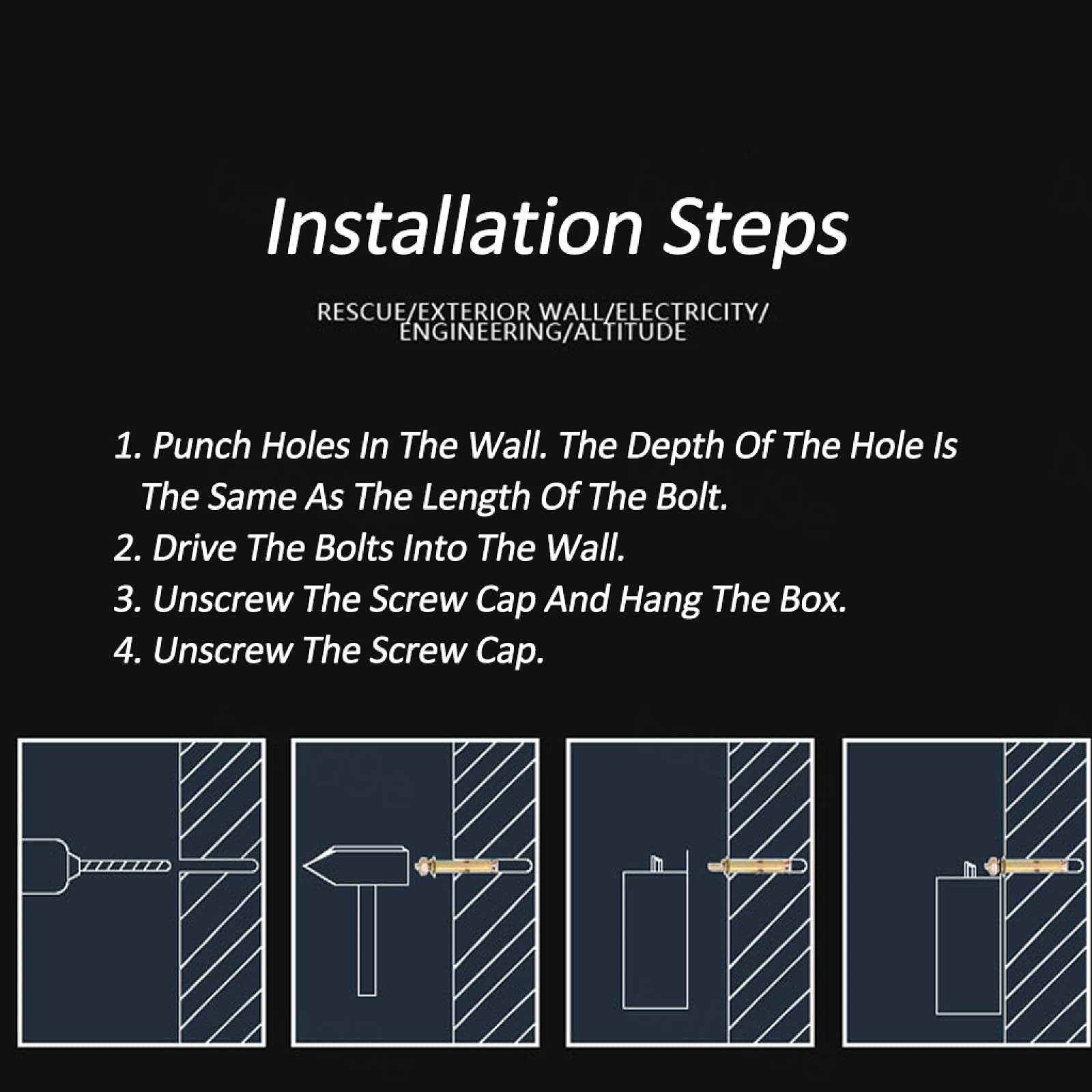 Installation Steps

RESCUE/EXTERIOR WALL/ELECTRICITY/ ENGINEERING/ALTITUDE

1. Punch Holes In The Wall. The Depth Of The Hole Is The Same As The Length Of The Bolt.
2. Drive The Bolts Into The Wall.
3. Unscrew The Screw Cap And Hang The Box.
4. Unscrew The Screw Cap.