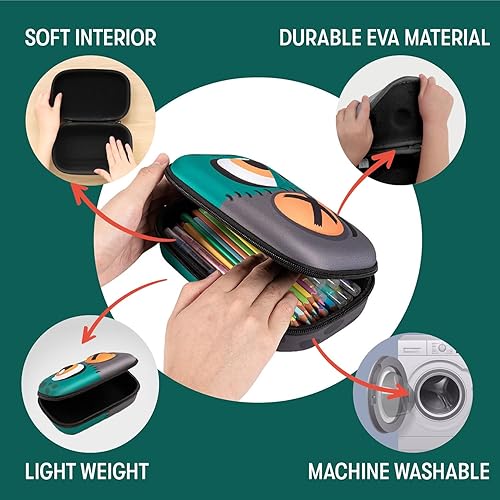 SOFT INTERIOR

DURABLE EVA MATERIAL

LIGHT WEIGHT

MACHINE WASHABLE