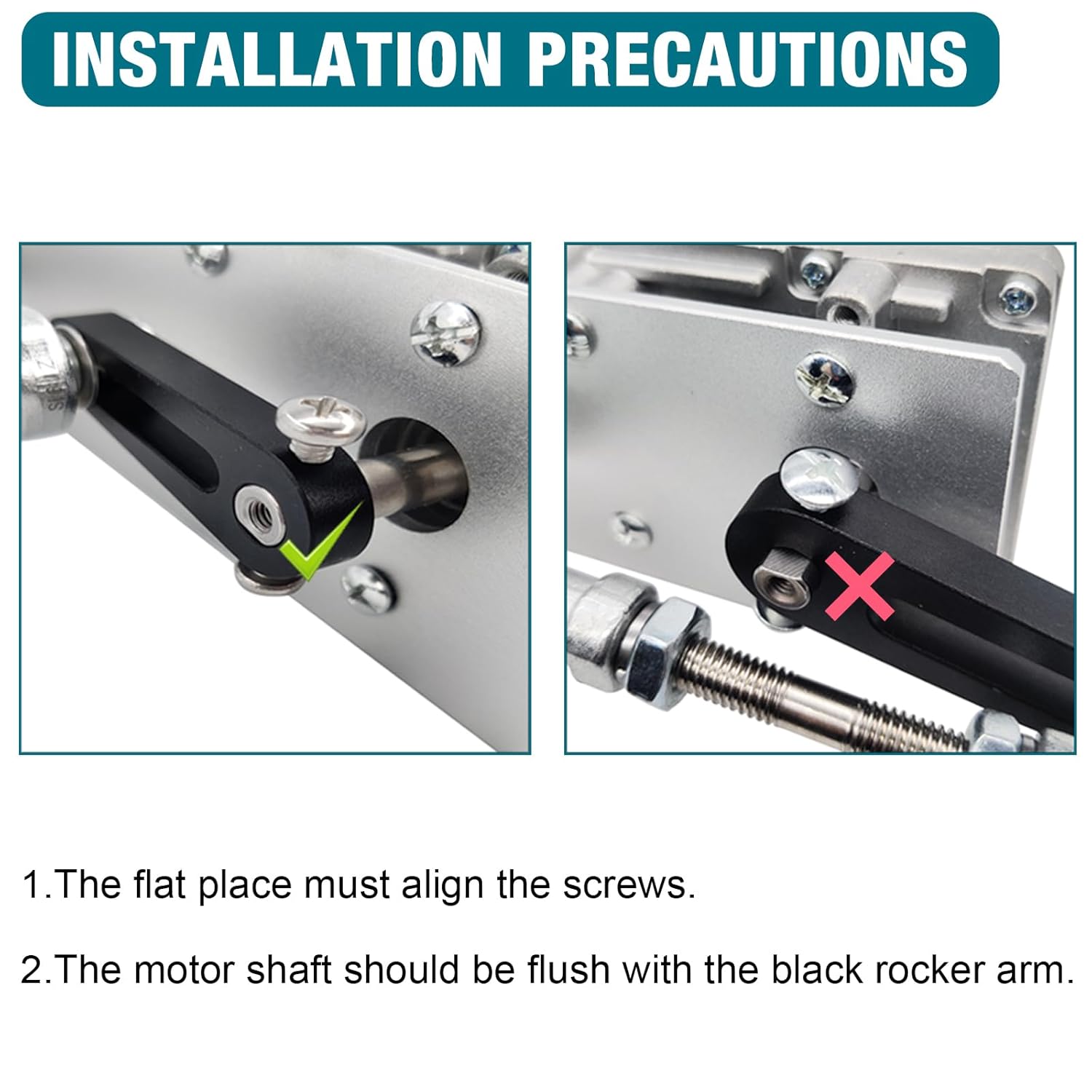 INSTALLATION PRECAUTIONS

1.The flat place must align the screws.

2.The motor shaft should be flush with the black rocker arm.