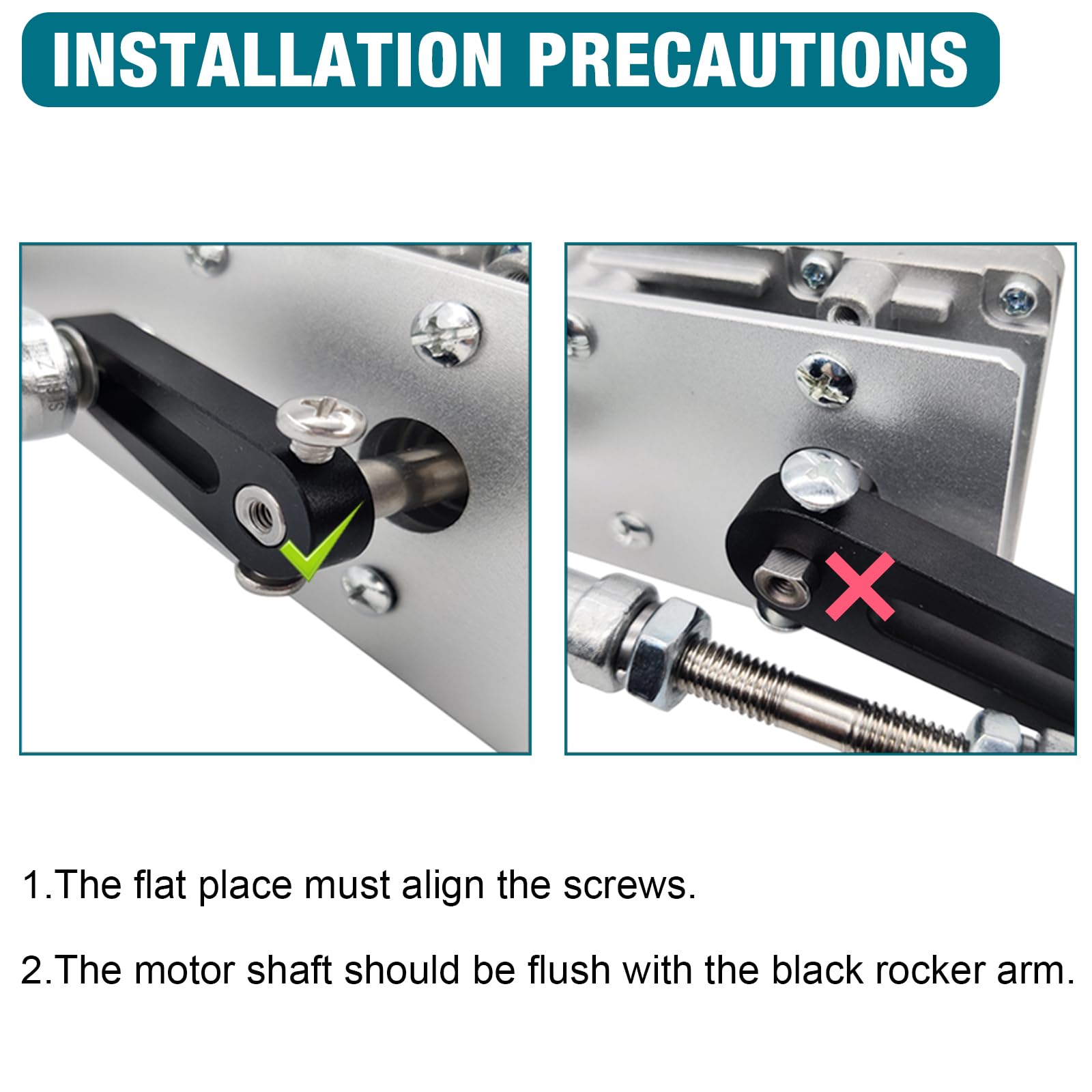 INSTALLATION PRECAUTIONS

1.The flat place must align the screws.

2.The motor shaft should be flush with the black rocker arm.