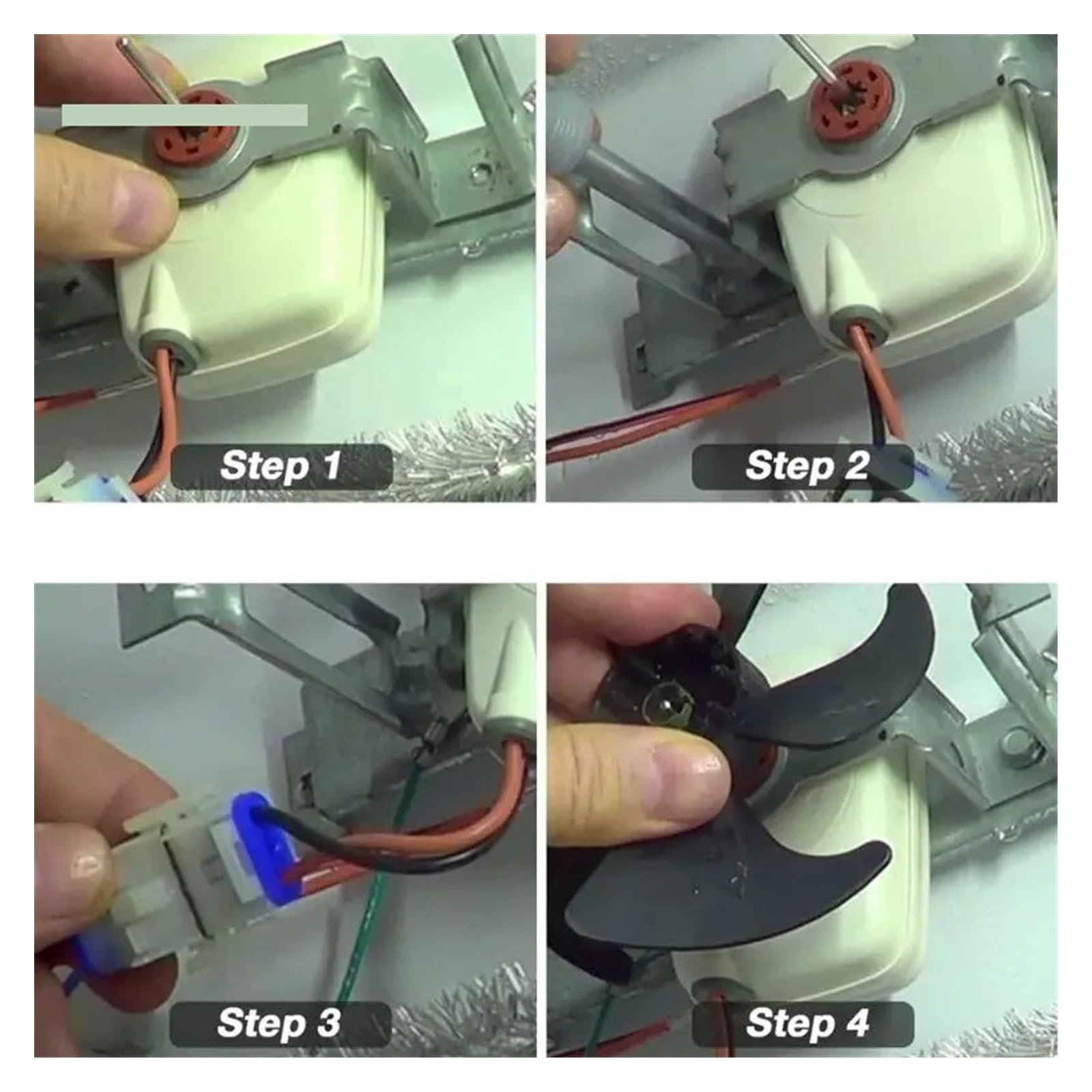 Step 1

Step 2

Step 3

Step 4