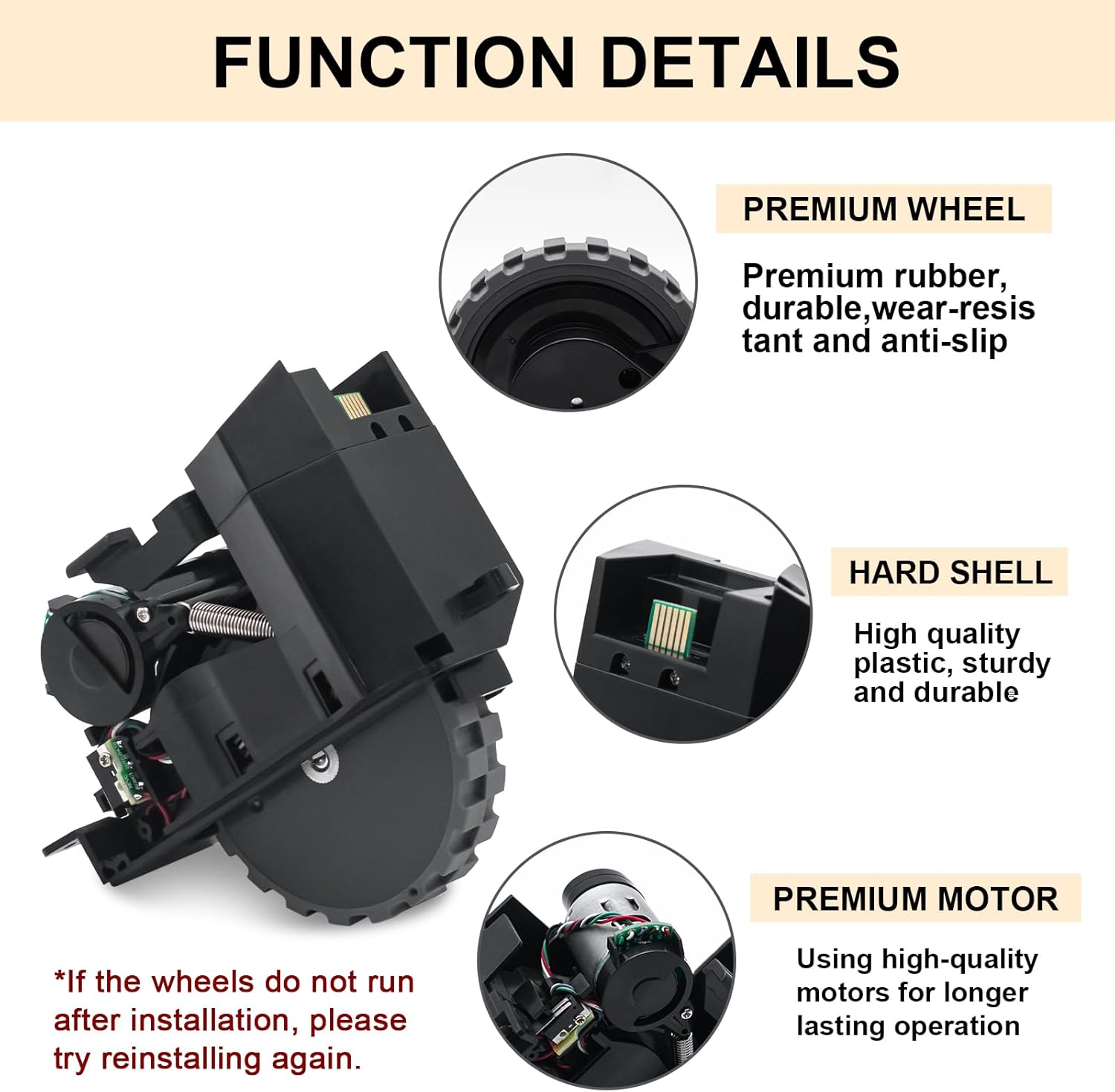 FUNCTION DETAILS

PREMIUM WHEEL

Premium rubber, durable,wear-resis tant and anti-slip

HARD SHELL

High quality plastic, sturdy and durable

PREMIUM MOTOR

Using high-quality motors for longer lasting operation

*If the wheels do not run after installation, please try reinstalling again.