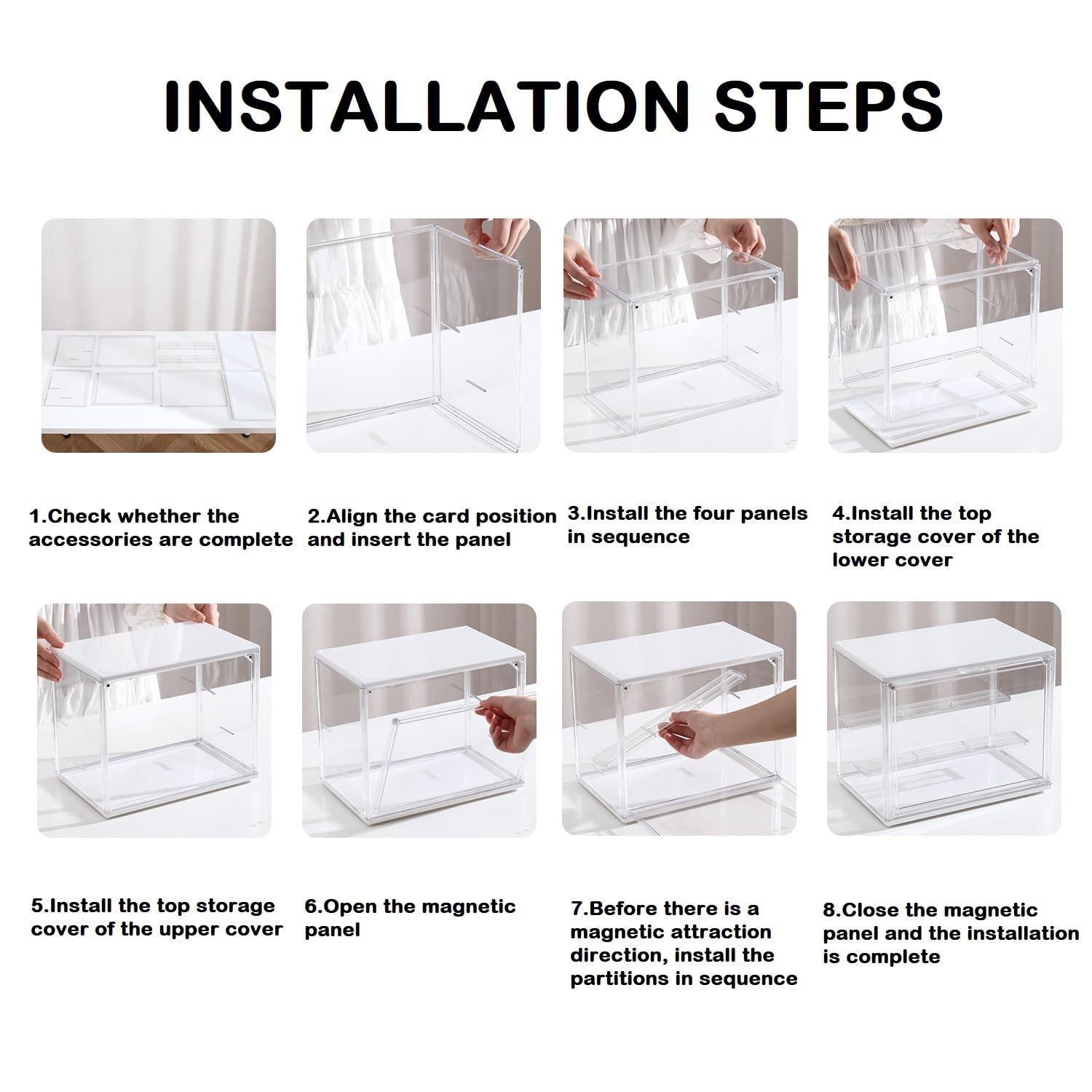 INSTALLATION STEPS

1.Check whether the accessories are complete

2.Align the card position and insert the panel

3.Install the four panels in sequence

4.Install the top storage cover of the lower cover

5.Install the top storage cover of the upper cover

6.Open the magnetic panel

7.Before there is a magnetic attraction direction, install the partitions in sequence

8.Close the magnetic panel and the installation is complete