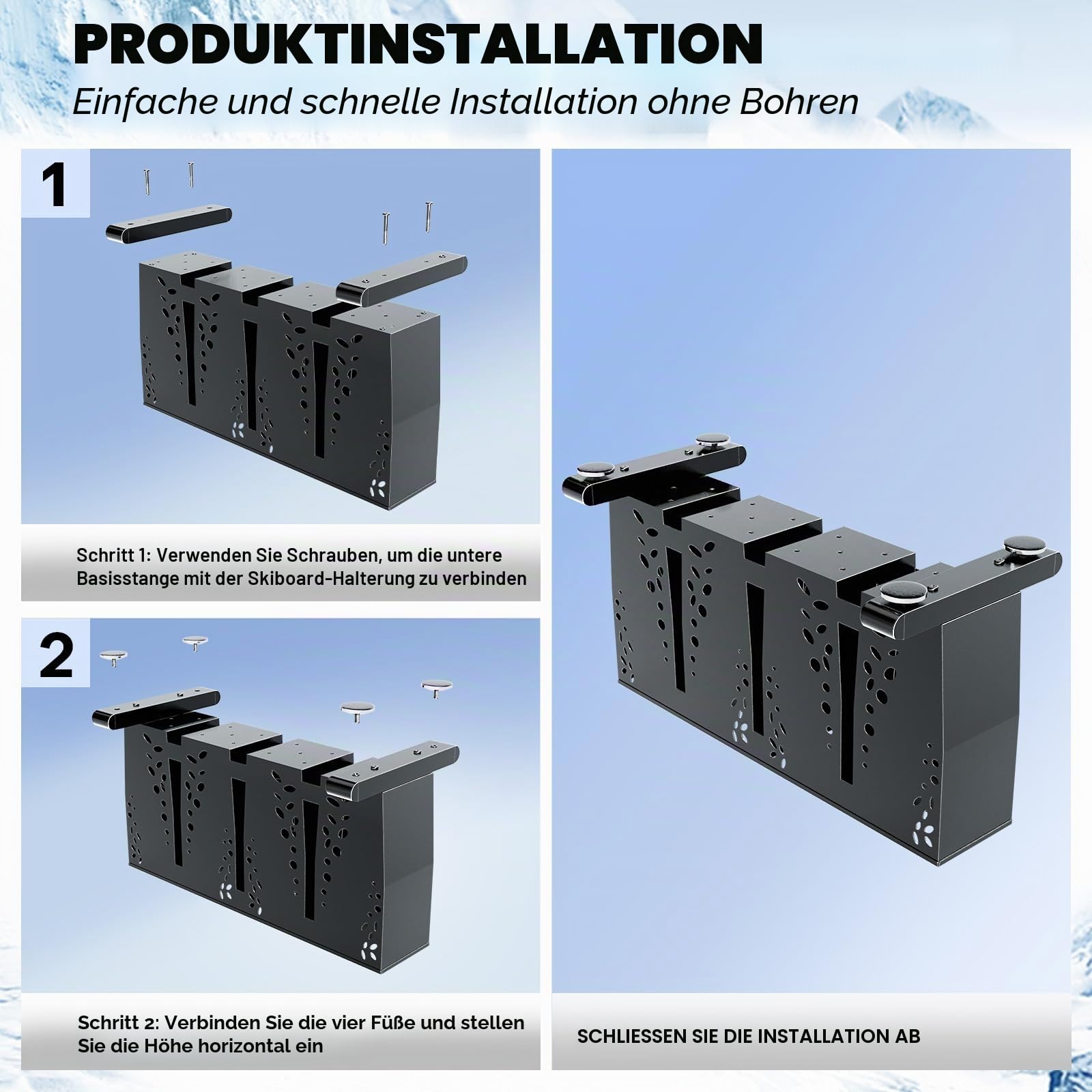 PRODUKTINSTALLATION
Einfache und schnelle Installation ohne Bohren

1

Schritt 1: Verwenden Sie Schrauben, um die untere Basisstange mit der Skiboard-Halterung zu verbinden

2

Schritt 2: Verbinden Sie die vier Füße und stellen Sie die Höhe horizontal ein

SCHLIESSEN SIE DIE INSTALLATION AB