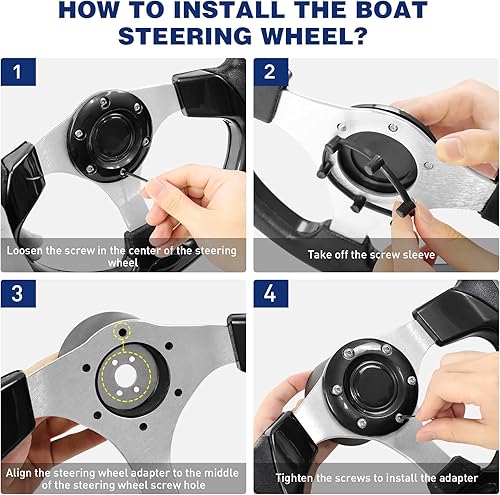 HOW TO INSTALL THE BOAT STEERING WHEEL?

1

Loosen the screw in the center of the steering wheel

2

Take off the screw sleeve

3

Align the steering wheel adapter to the middle of the steering wheel screw hole

4

Tighten the screws to install the adapter