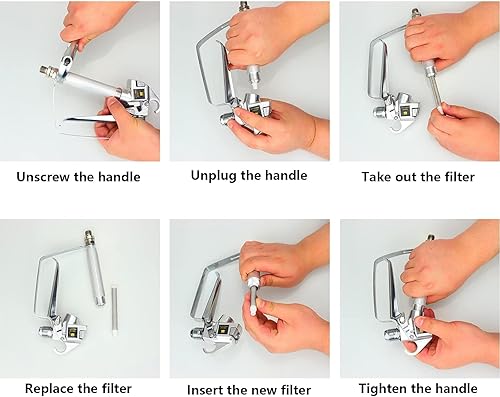 Unscrew the handle

Unplug the handle

Take out the filter

Replace the filter

Insert the new filter

Tighten the handle