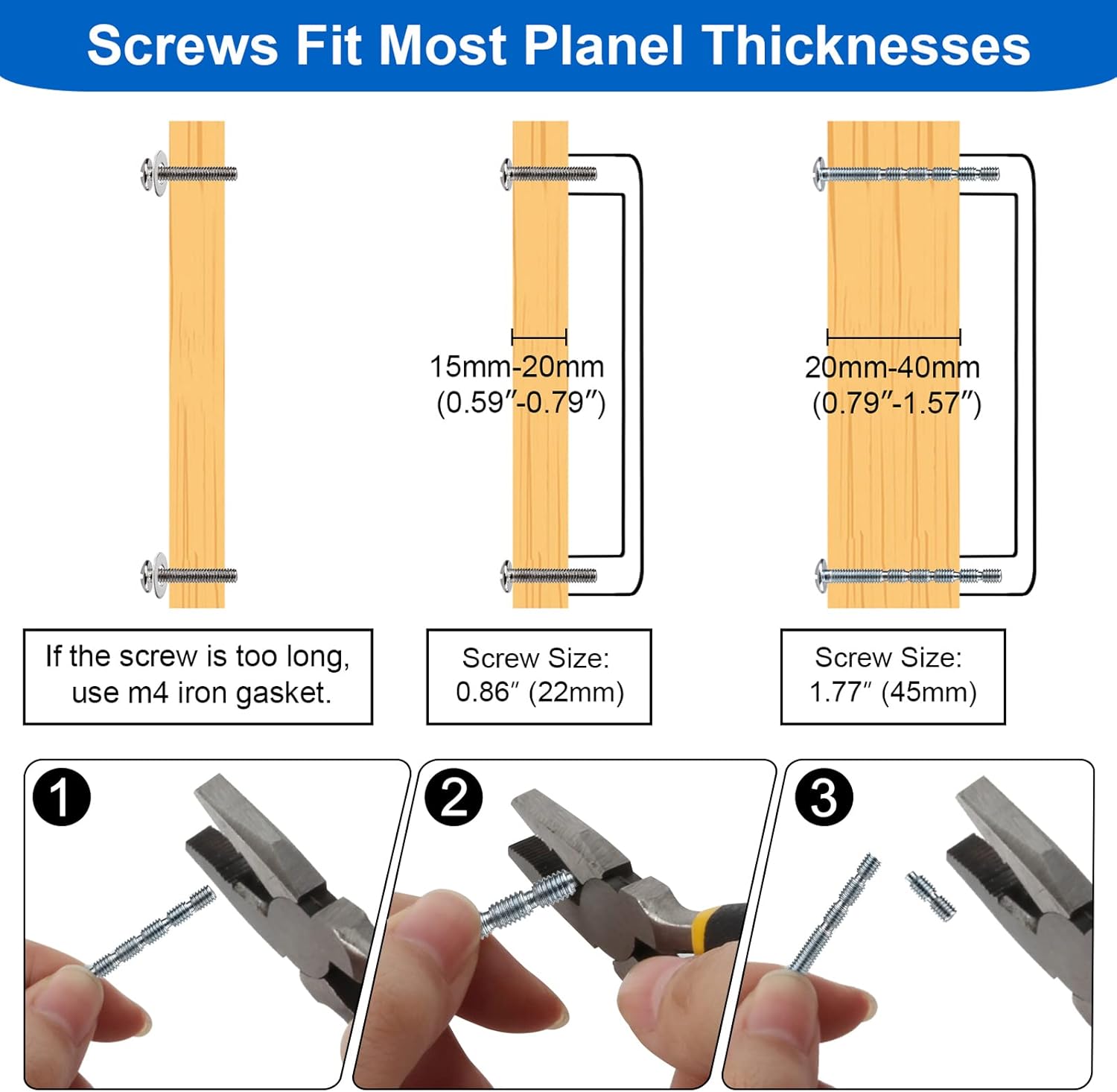 Screws Fit Most Planel Thicknesses

15mm-20mm (0.59″-0.79″)

20mm-40mm (0.79″-1.57″)

If the screw is too long, use m4 iron gasket.

Screw Size: 0.86″ (22mm)

Screw Size: 1.77″ (45mm)

1

2

3