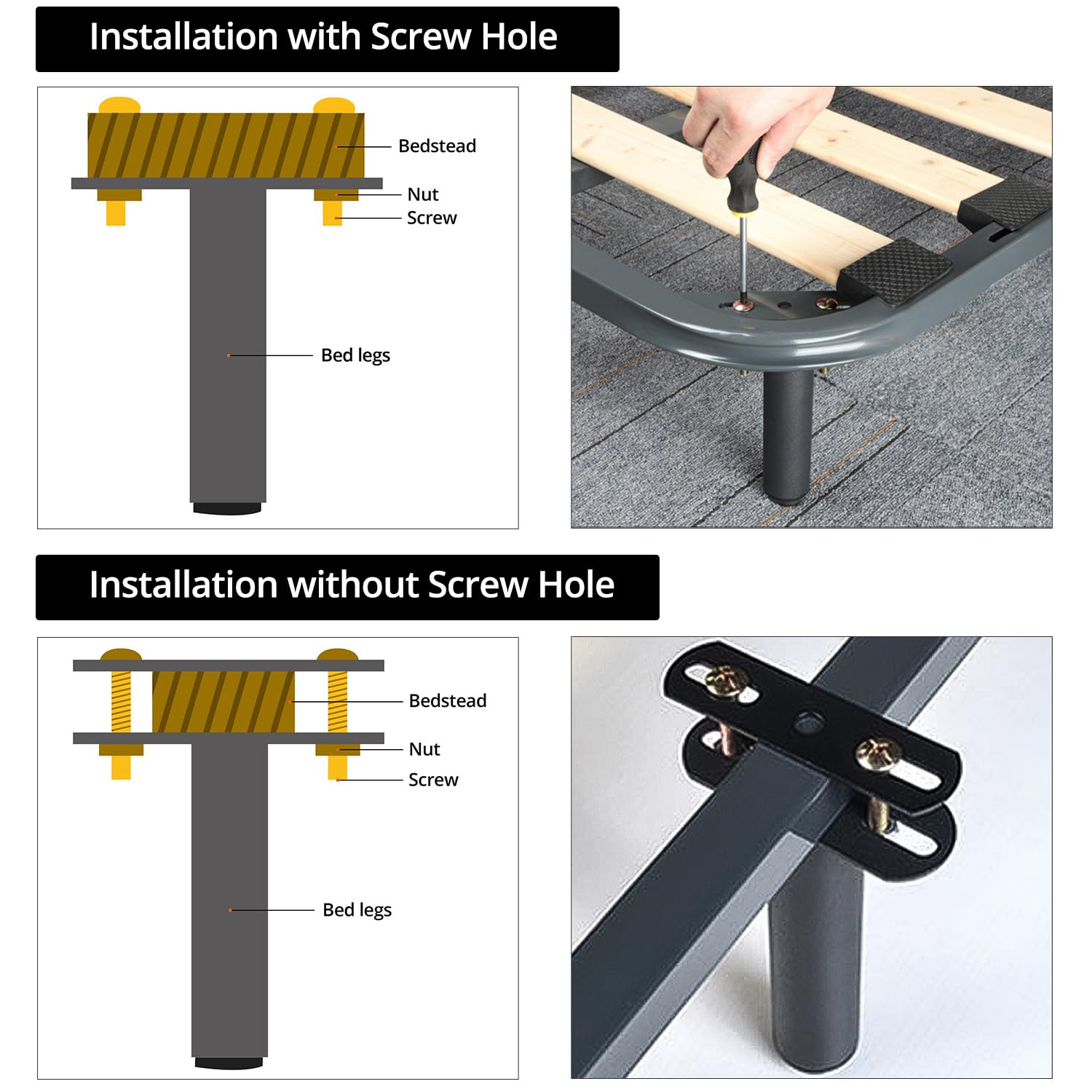 Installation with Screw Hole

Bedstead
Nut
Screw
Bed legs

Installation without Screw Hole

Bedstead
Nut
Screw
Bed legs