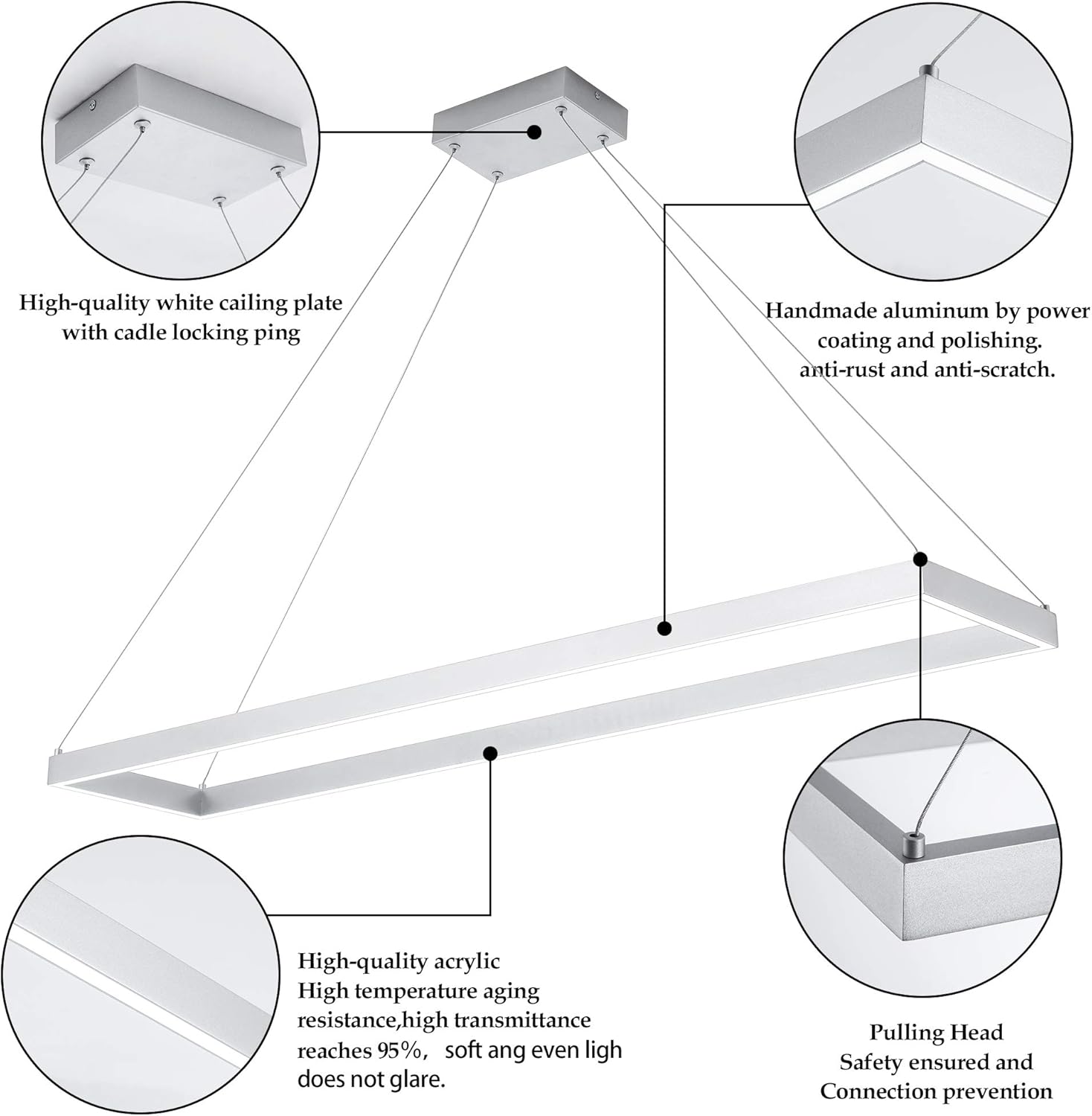 High-quality white cailing plate with cadle locking ping

Handmade aluminum by power coating and polishing. anti-rust and anti-scratch.

High-quality acrylic
High temperature aging resistance,high transmittance reaches 95%， soft ang even ligh does not glare.

Pulling Head
Safety ensured and Connection prevention