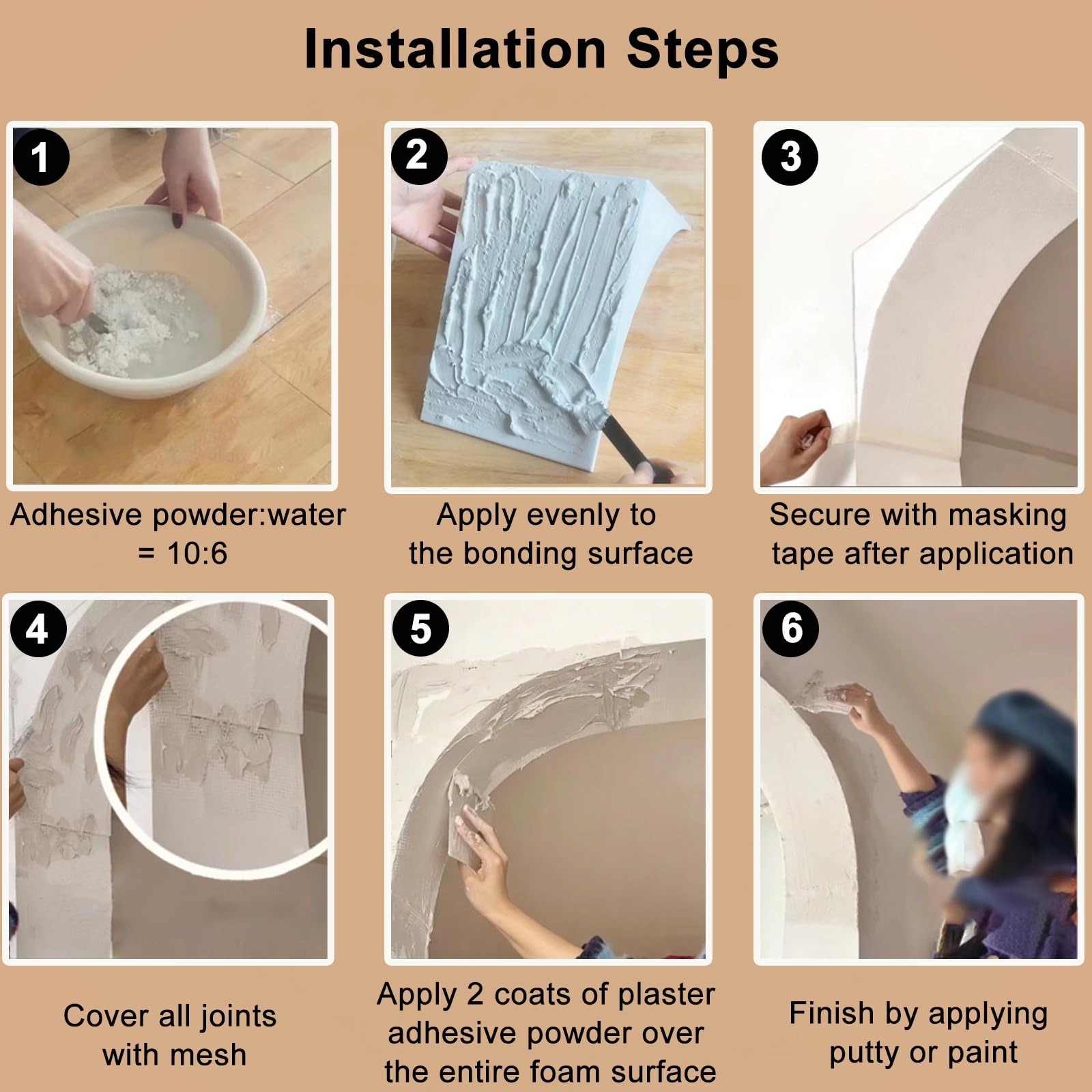 Installation Steps

1

Adhesive powder:water = 10:6

2

Apply evenly to the bonding surface

3

Secure with masking tape after application

4

Cover all joints with mesh

5

Apply 2 coats of plaster adhesive powder over the entire foam surface

6

Finish by applying putty or paint