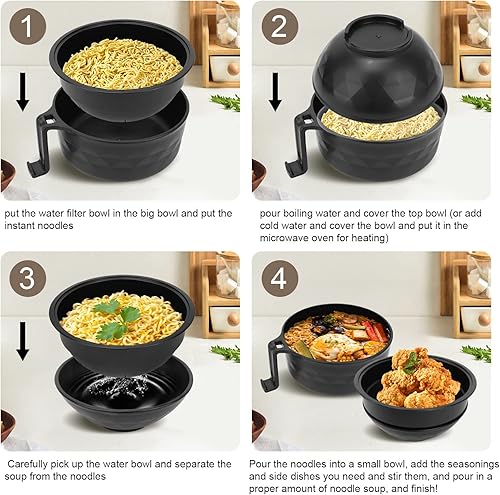 1

put the water filter bowl in the big bowl and put the instant noodles

2

pour boiling water and cover the top bowl (or add cold water and cover the bowl and put it in the microwave oven for heating)

3

Carefully pick up the water bowl and separate the soup from the noodles

4

Pour the noodles into a small bowl, add the seasonings and side dishes you need and stir them, and pour in a proper amount of noodle soup, and finish!