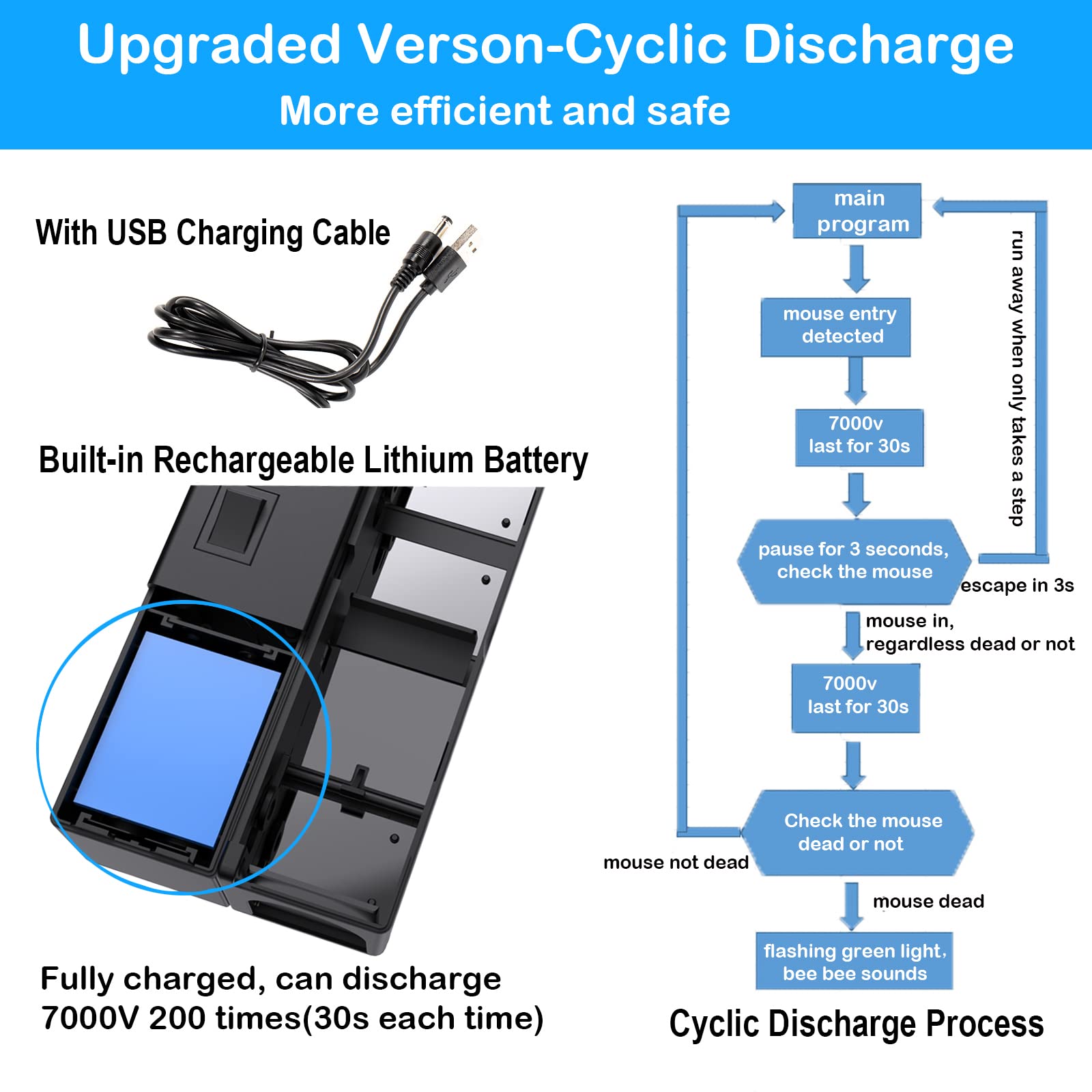 Upgraded Verson-Cyclic Discharge
More efficient and safe

With USB Charging Cable

Built-in Rechargeable Lithium Battery

Fully charged, can discharge 7000V 200 times(30s each time)

main program

mouse entry detected

7000v last for 30s

pause for 3 seconds, check the mouse

run away when only takes a step

escape in 3s

mouse in, regardless dead or not

7000v last for 30s

Check the mouse dead or not

mouse not dead

mouse dead

flashing green light, bee bee sounds

Cyclic Discharge Process