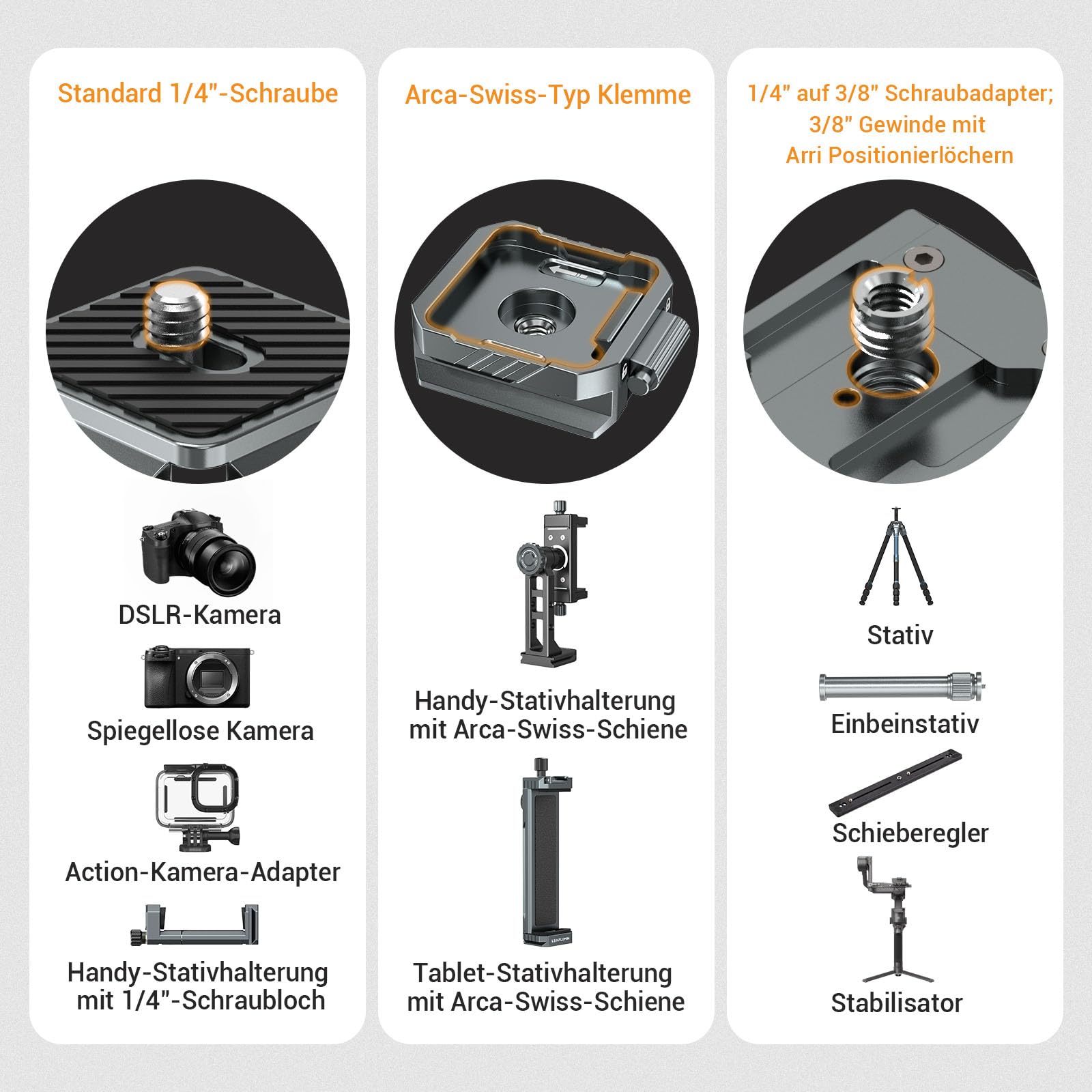 Standard 1/4"-Schraube

DSLR-Kamera

Spiegellose Kamera

Action-Kamera-Adapter

Handy-Stativhalterung mit 1/4"-Schraubloch

Arca-Swiss-Typ Klemme

Handy-Stativhalterung mit Arca-Swiss-Schiene

LEAFLUMIN

Tablet-Stativhalterung mit Arca-Swiss-Schiene

1/4" auf 3/8" Schraubadapter; 3/8" Gewinde mit Arri Positionierlöchern

Stativ

Einbeinstativ

Schieberegler

Stabilisator