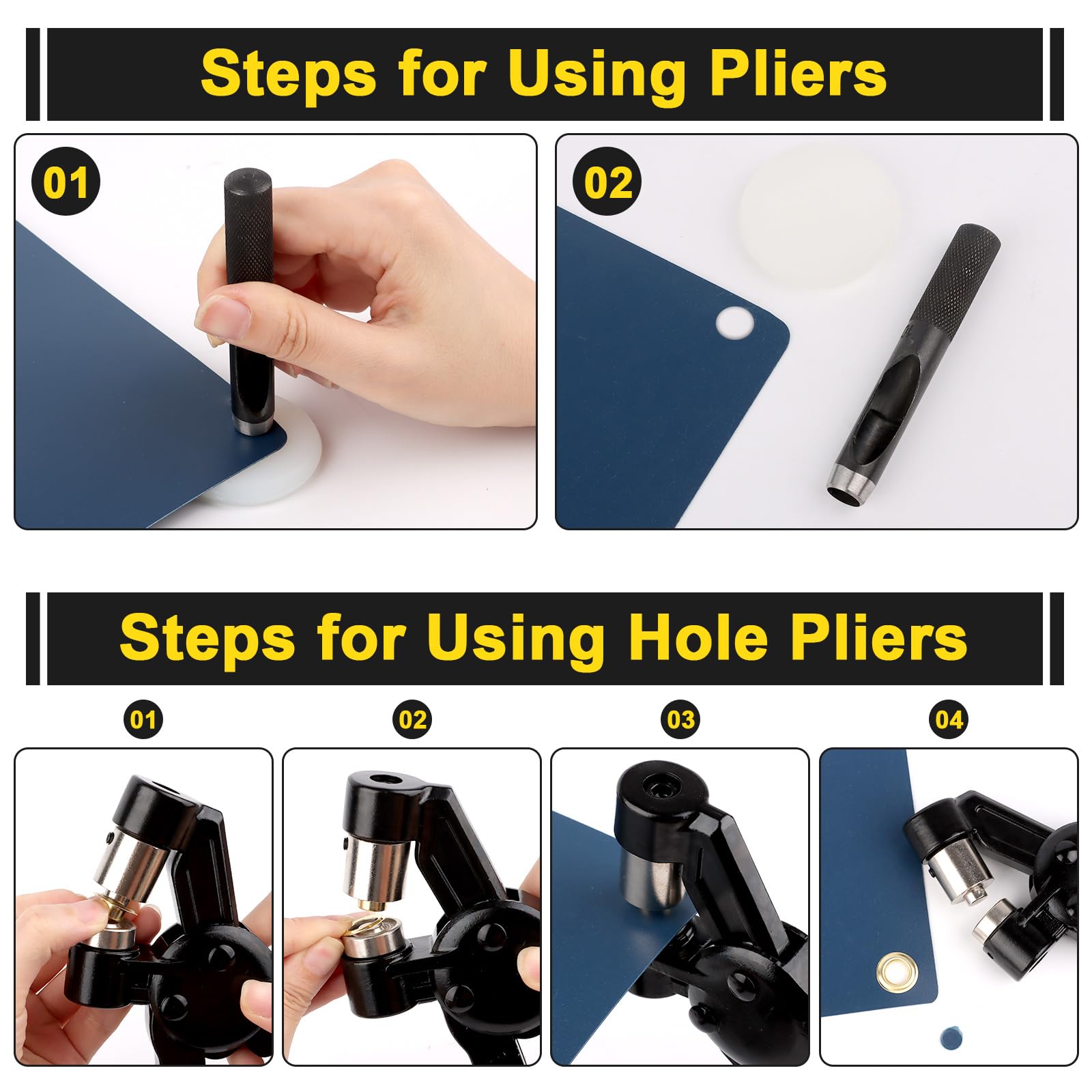 Steps for Using Pliers

01

02

Steps for Using Hole Pliers

01

02

03

04