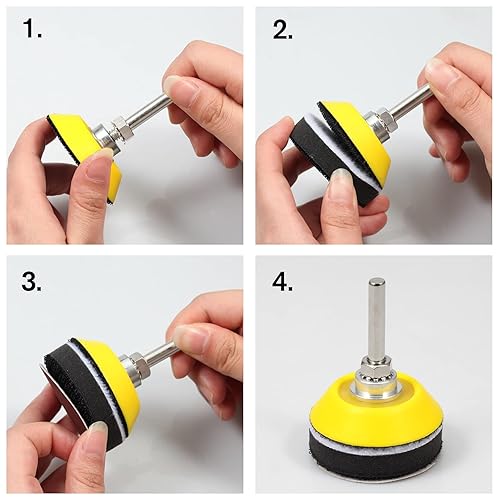 1.

2.

3.

4.