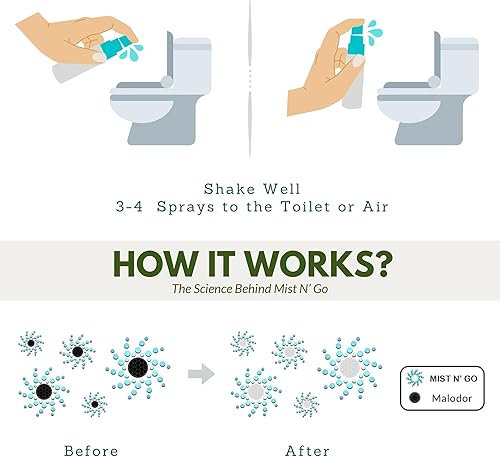 Shake Well
3-4 Sprays to the Toilet or Air

HOW IT WORKS?
The Science Behind Mist N' Go

MIST N' GO
Malodor

Before

After