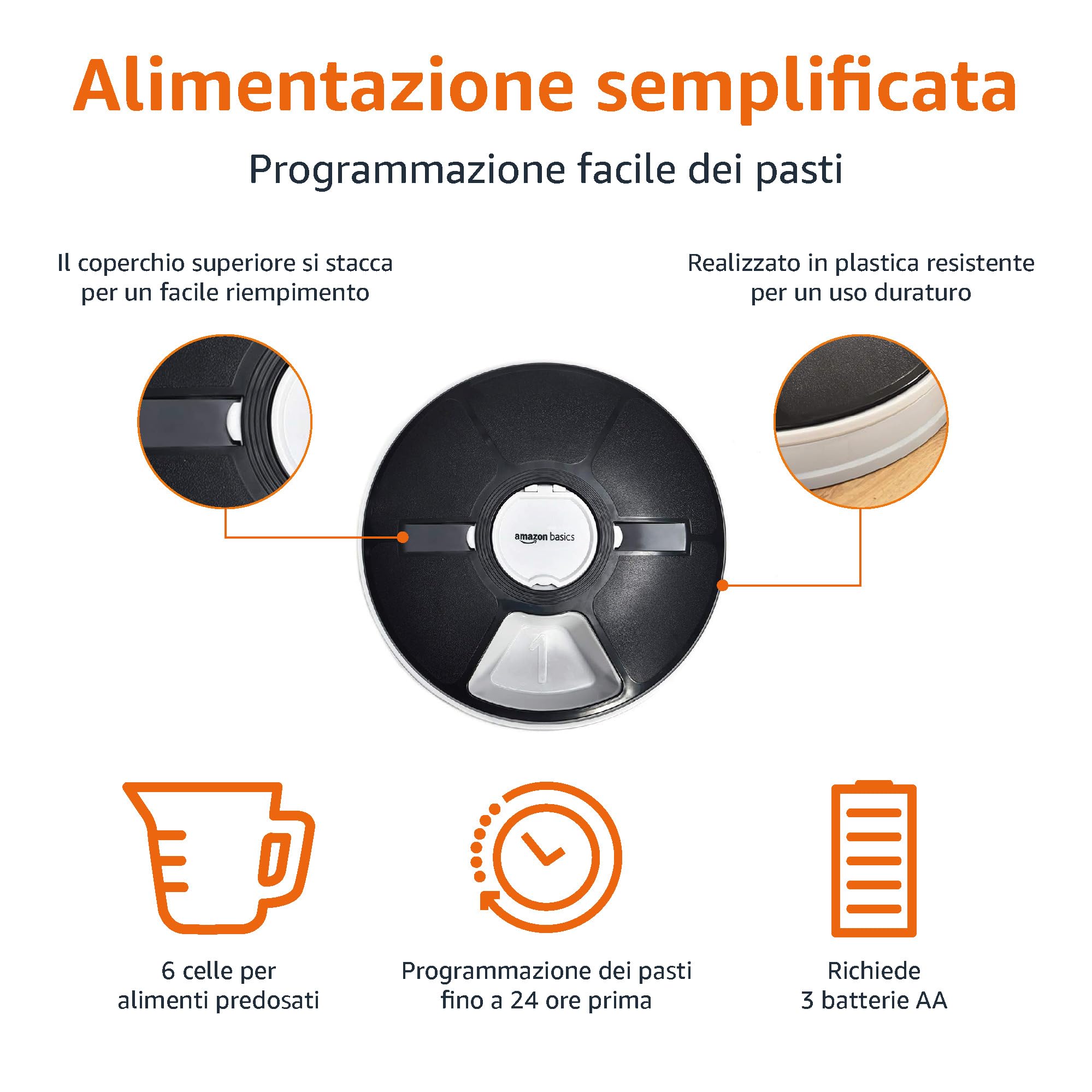 Alimentazione semplificata

Programmazione facile dei pasti

Il coperchio superiore si stacca per un facile riempimento

Realizzato in plastica resistente per un uso duraturo

amazon basics

1

6 celle per alimenti predosati

Programmazione dei pasti fino a 24 ore prima

Richiede 3 batterie AA