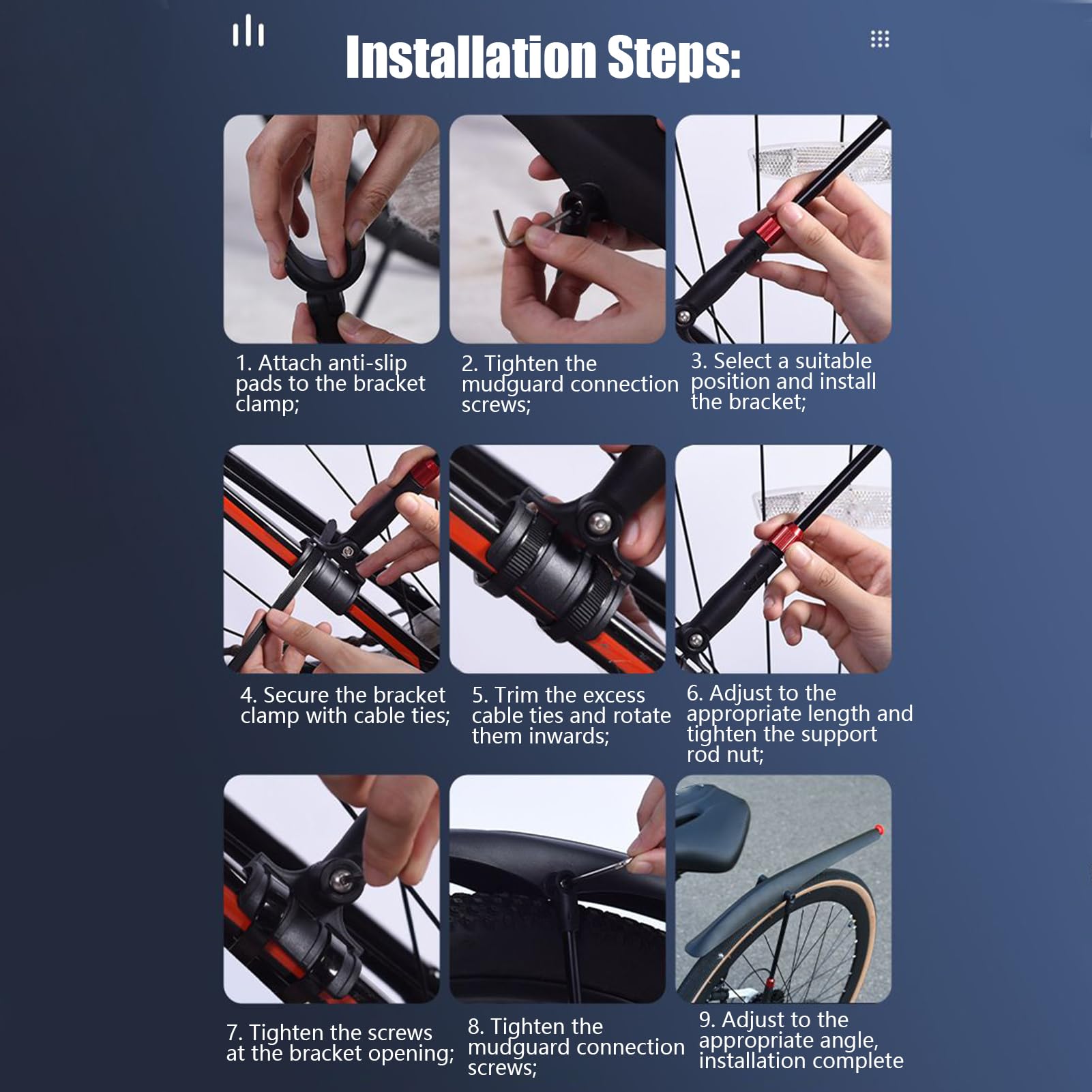 Installation Steps:

1. Attach anti-slip pads to the bracket clamp;

2. Tighten the mudguard connection screws;

3. Select a suitable position and install the bracket;

4. Secure the bracket clamp with cable ties;

5. Trim the excess cable ties and rotate them inwards;

6. Adjust to the appropriate length and tighten the support rod nut;

7. Tighten the screws at the bracket opening;

8. Tighten the mudguard connection screws;

9. Adjust to the appropriate angle, installation complete