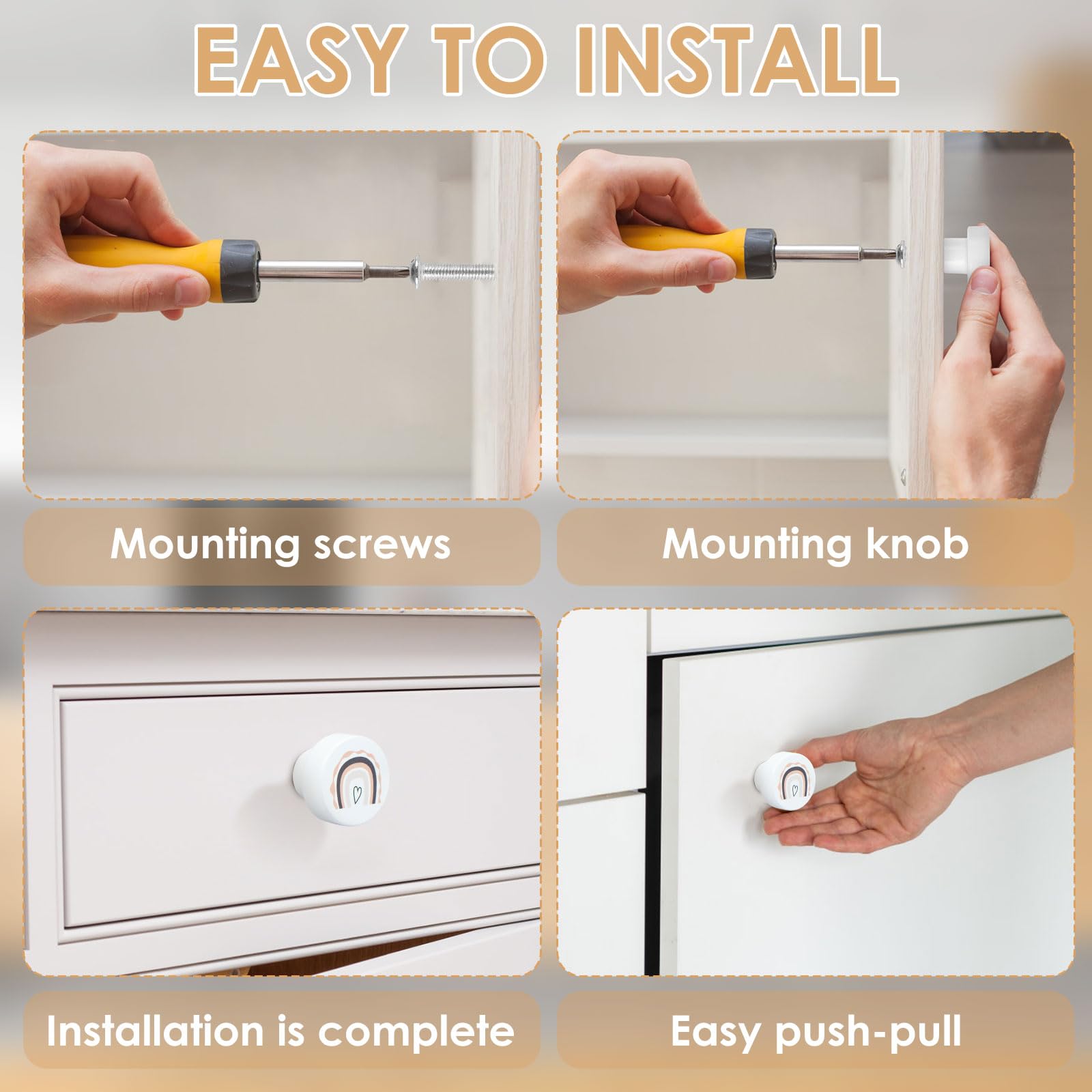 EASY TO INSTALL

Mounting screws

Mounting knob

Installation is complete

Easy push-pull