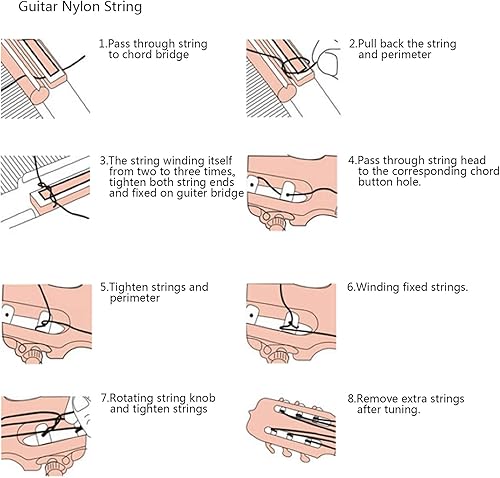 Guitar Nylon String

1.Pass through string to chord bridge

2.Pull back the string and perimeter

3.The string winding itself from two to three times, tighten both string ends and fixed on guiter bridge

4.Pass through string head to the corresponding chord button hole.

5.Tighten strings and perimeter

6.Winding fixed strings.

7.Rotating string knob and tighten strings

8.Remove extra strings after tuning.