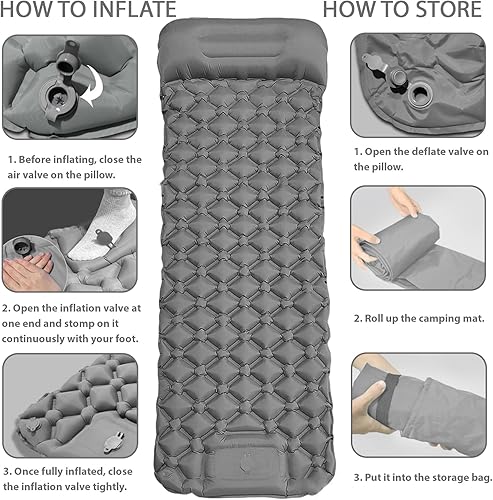 HOW TO INFLATE

1. Before inflating, close the air valve on the pillow.

2. Open the inflation valve at one end and stomp on it continuously with your foot.

3. Once fully inflated, close the inflation valve tightly.

HOW TO STORE

1. Open the deflate valve on the pillow.

2. Roll up the camping mat.

3. Put it into the storage bag.