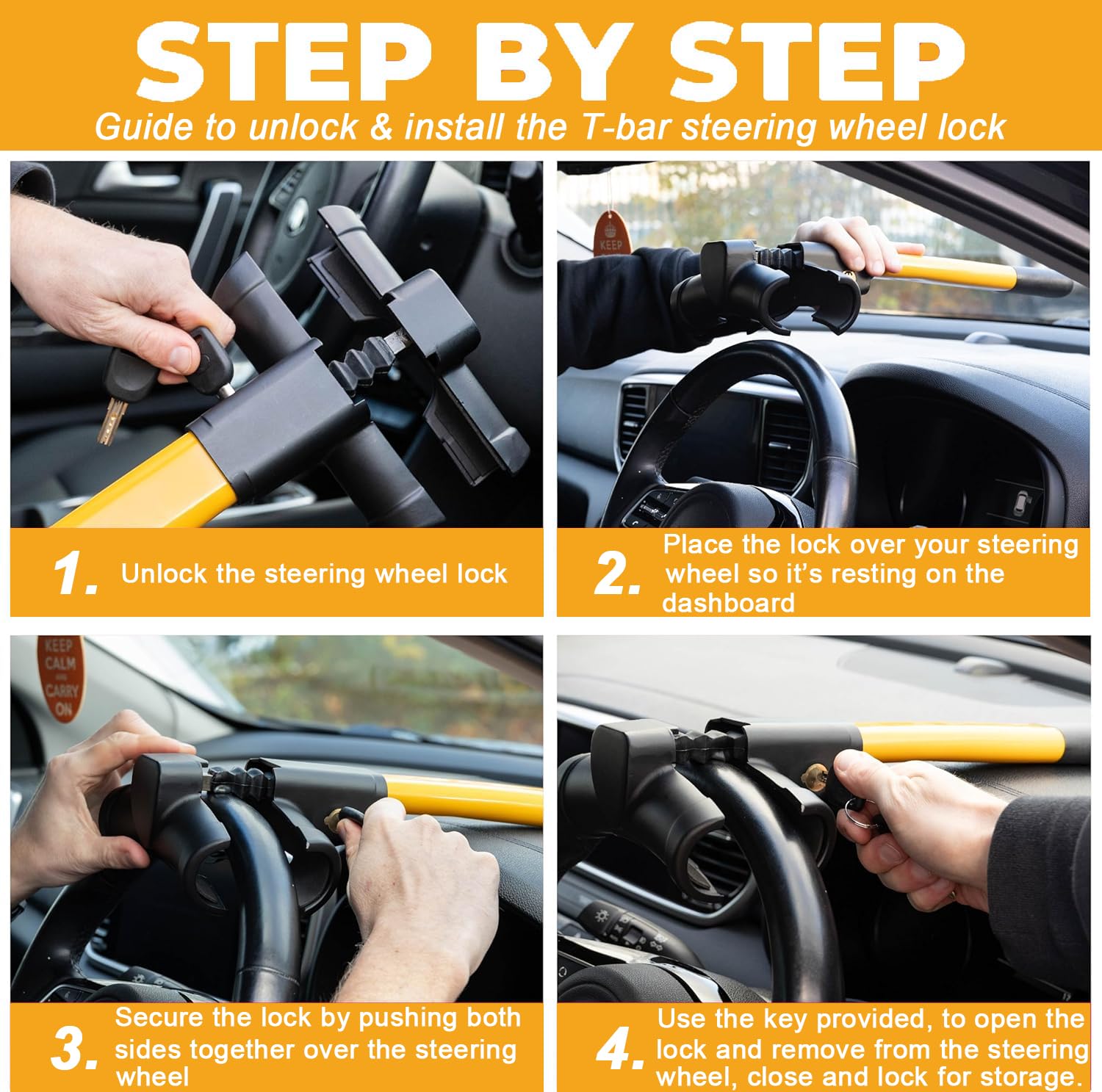 STEP BY STEP

Guide to unlock & install the T-bar steering wheel lock

KEEP

1. Unlock the steering wheel lock

2. Place the lock over your steering wheel so it's resting on the dashboard

KEEP CALM AND CARRY ON

3. Secure the lock by pushing both sides together over the steering wheel

4. Use the key provided, to open the lock and remove from the steering wheel, close and lock for storage.