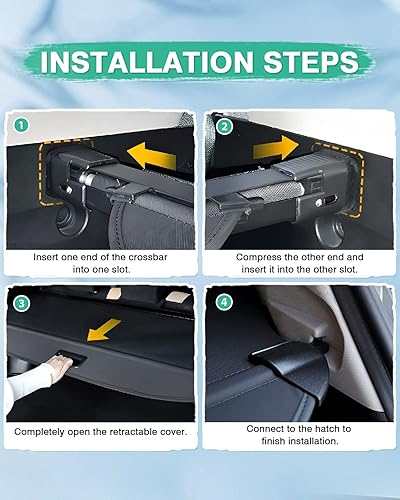 INSTALLATION STEPS

1

Insert one end of the crossbar into one slot.

2

Compress the other end and insert it into the other slot.

3

Completely open the retractable cover.

4

Connect to the hatch to finish installation.