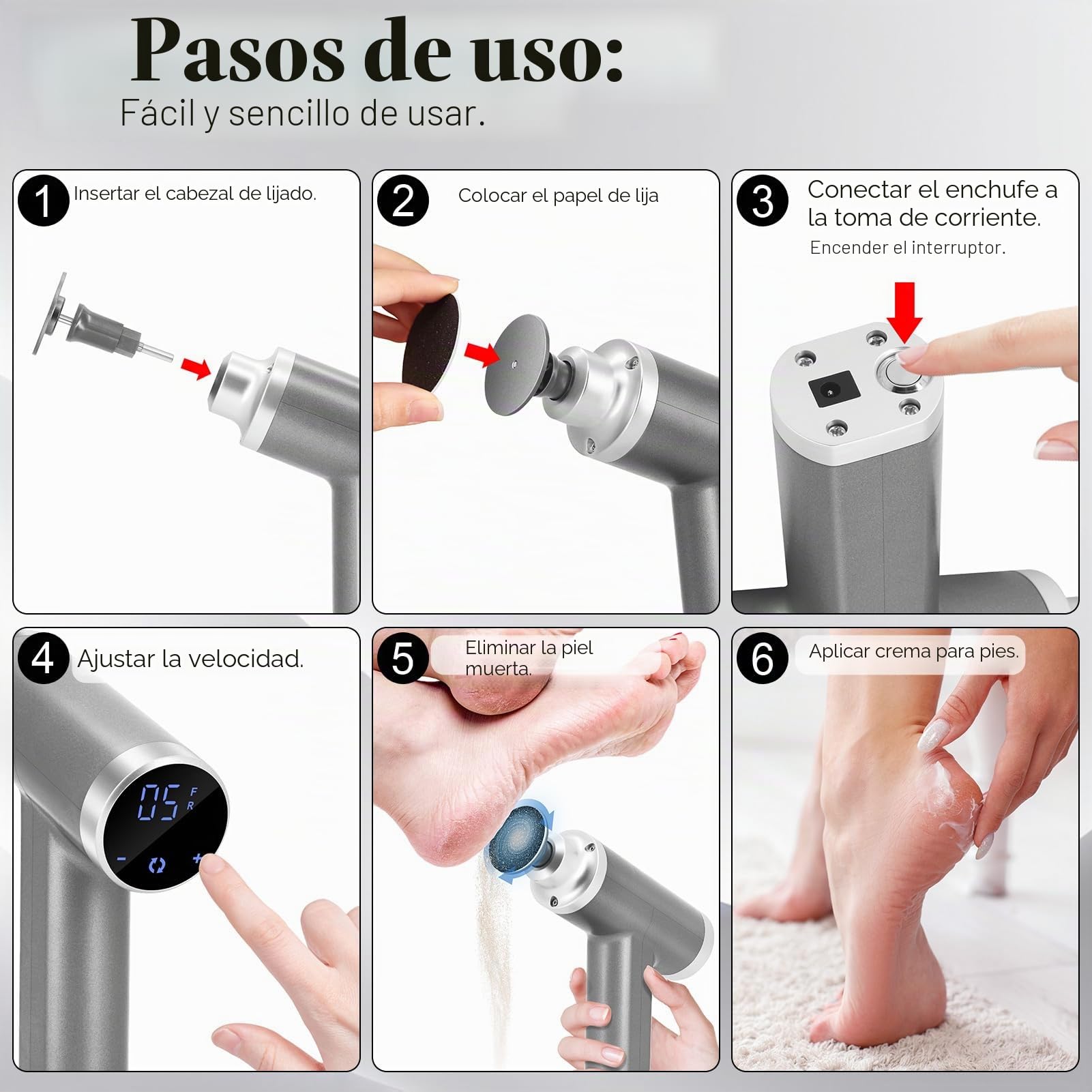 Pasos de uso:
Fácil y sencillo de usar.

1 Insertar el cabezal de lijado.

2 Colocar el papel de lija

3 Conectar el enchufe a la toma de corriente.
Encender el interruptor.

4 Ajustar la velocidad.

05 F R
- +

5 Eliminar la piel muerta.

6 Aplicar crema para pies.