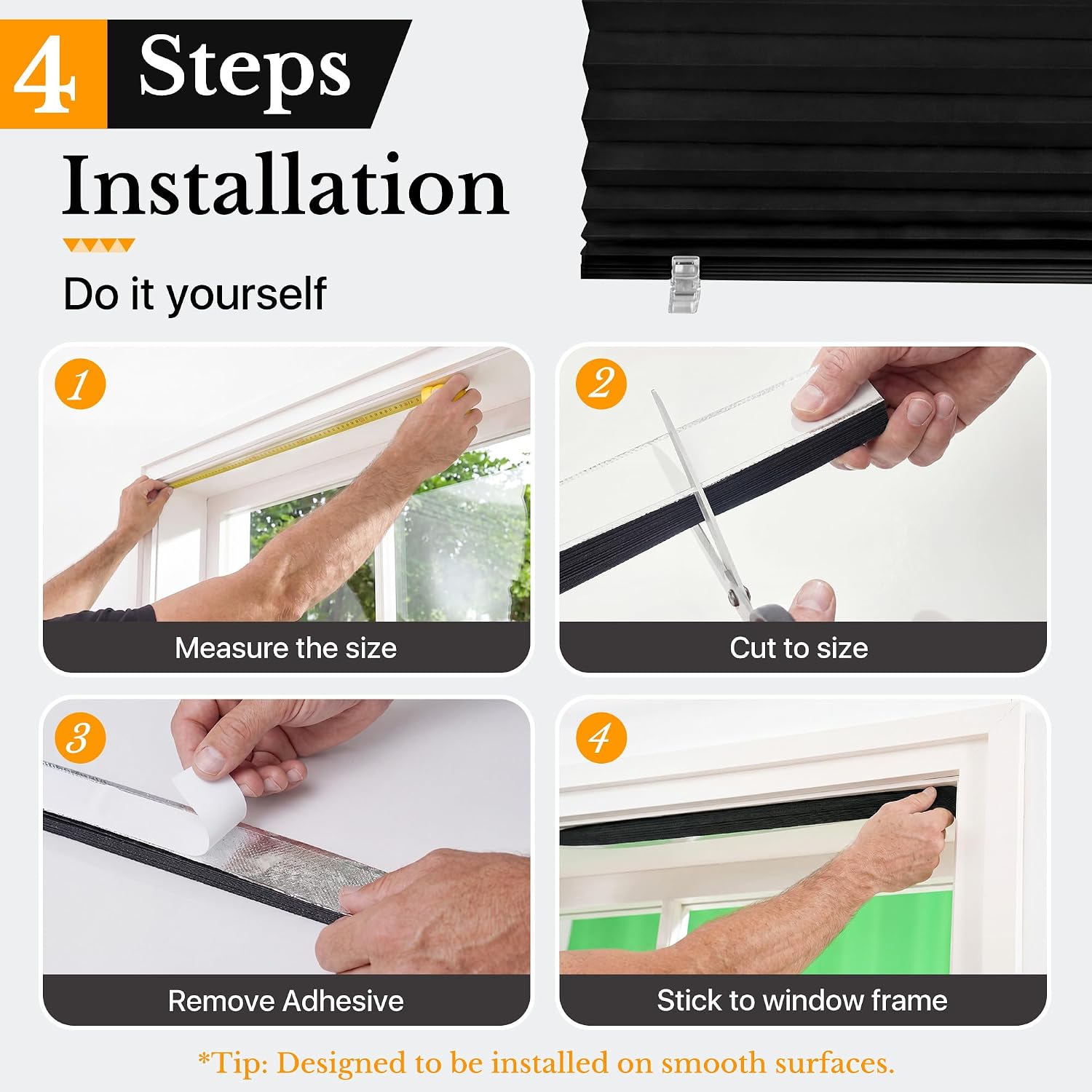 4 Steps

Installation

Do it yourself

1

Measure the size

2

Cut to size

3

Remove Adhesive

4

Stick to window frame

*Tip: Designed to be installed on smooth surfaces.