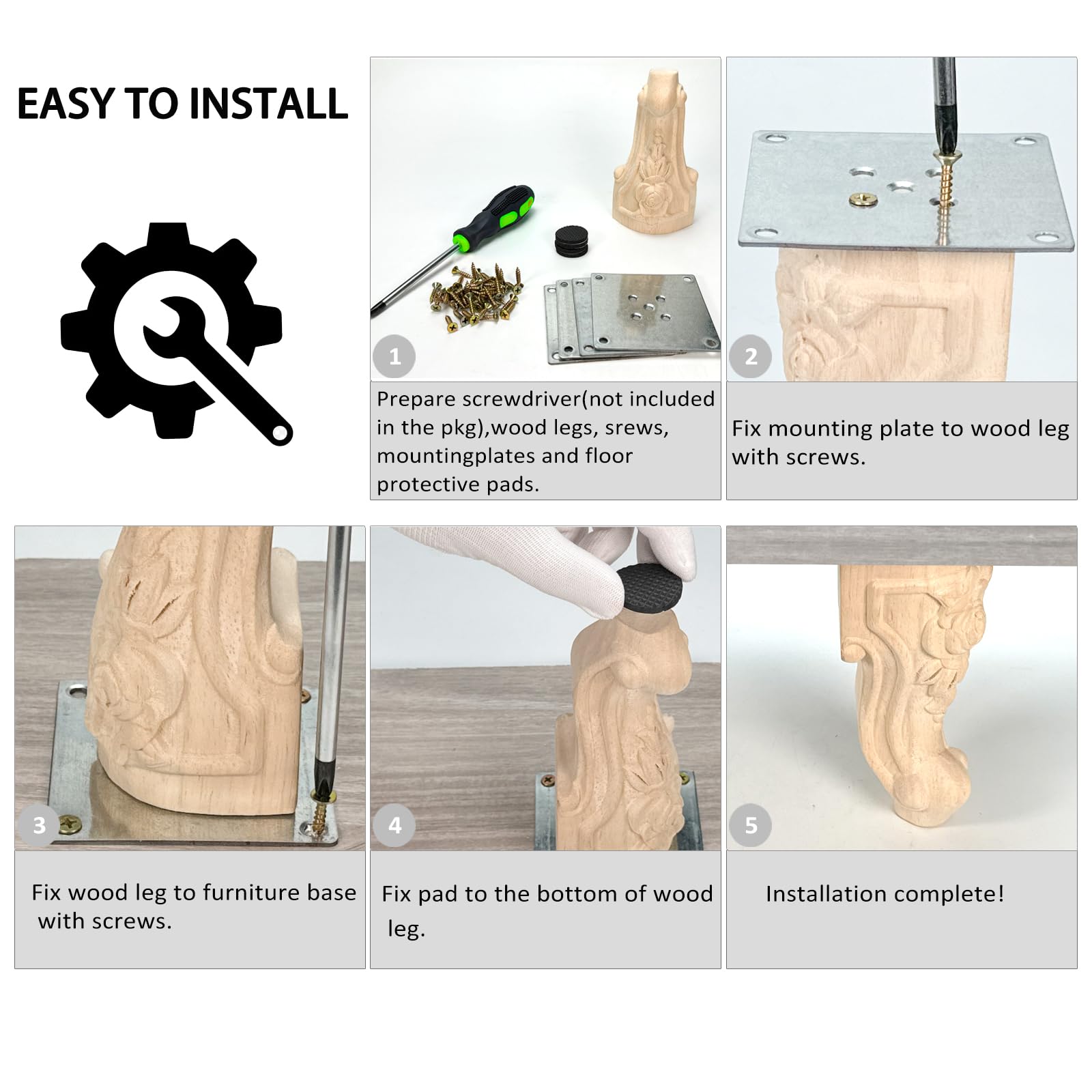 EASY TO INSTALL

1

Prepare screwdriver(not included in the pkg),wood legs, srews, mountingplates and floor protective pads.

2

Fix mounting plate to wood leg with screws.

3

Fix wood leg to furniture base with screws.

4

Fix pad to the bottom of wood leg.

5

Installation complete!