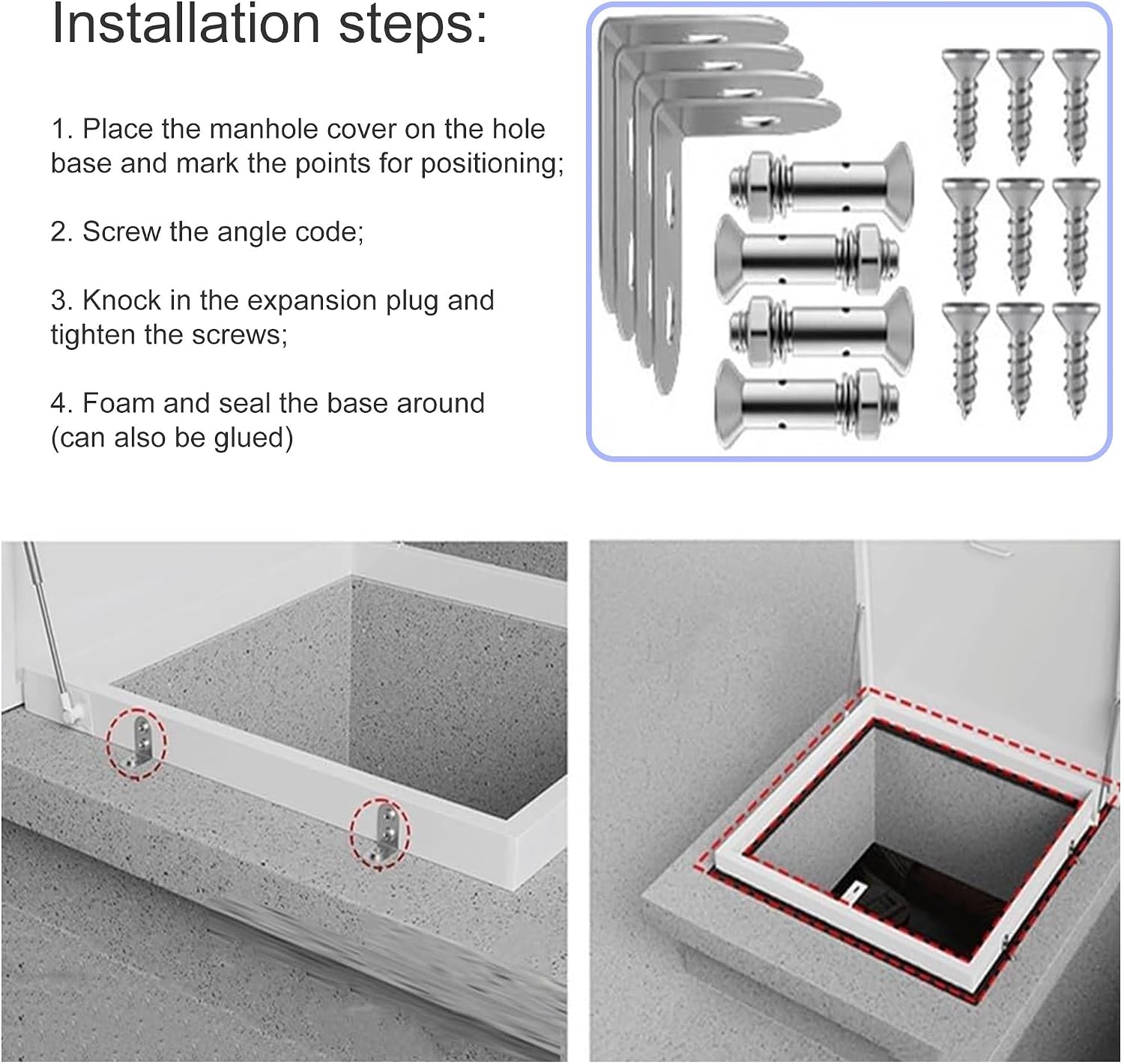 Installation steps:

1. Place the manhole cover on the hole base and mark the points for positioning;

2. Screw the angle code;

3. Knock in the expansion plug and tighten the screws;

4. Foam and seal the base around (can also be glued)