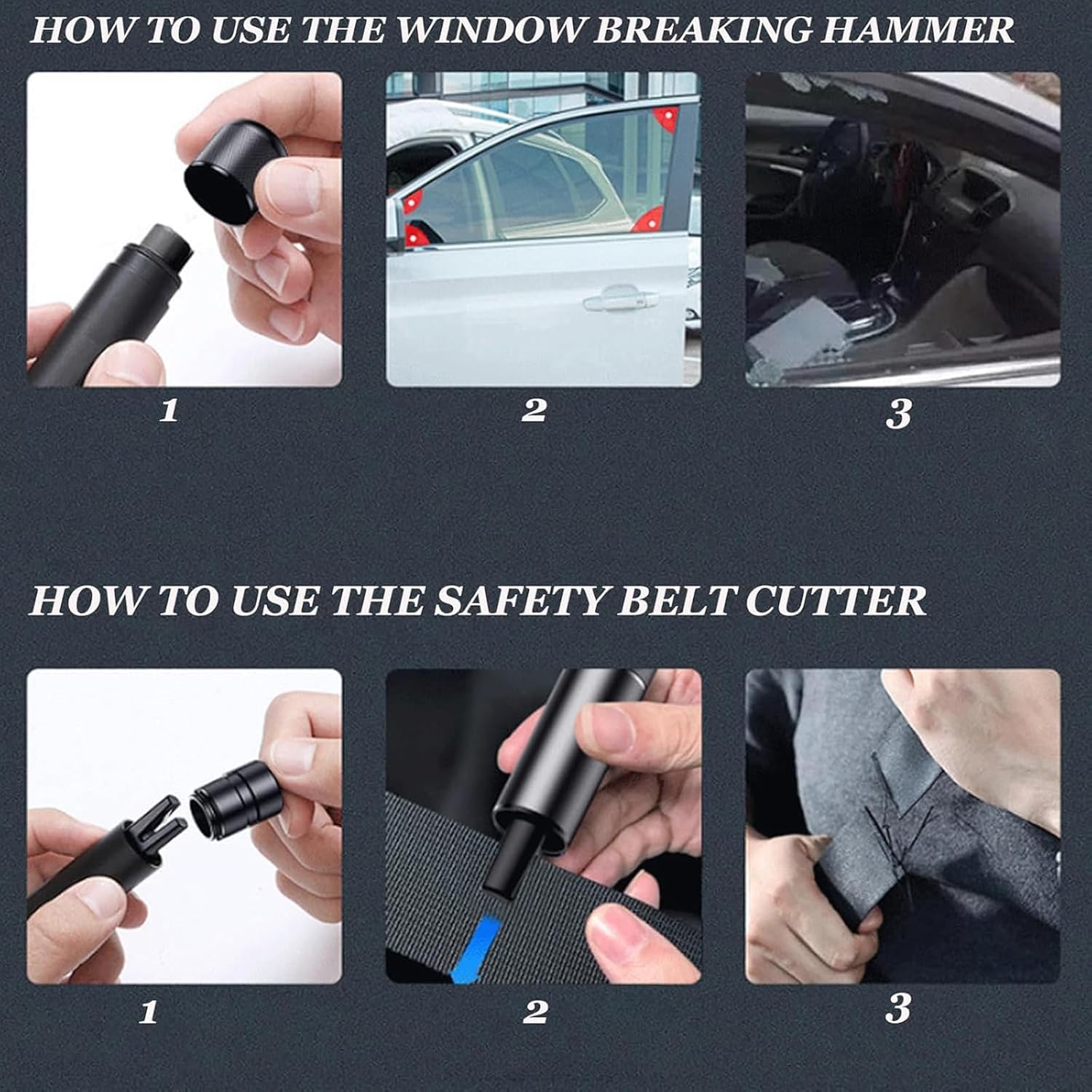 HOW TO USE THE WINDOW BREAKING HAMMER

1

2

3

HOW TO USE THE SAFETY BELT CUTTER

1

2

3