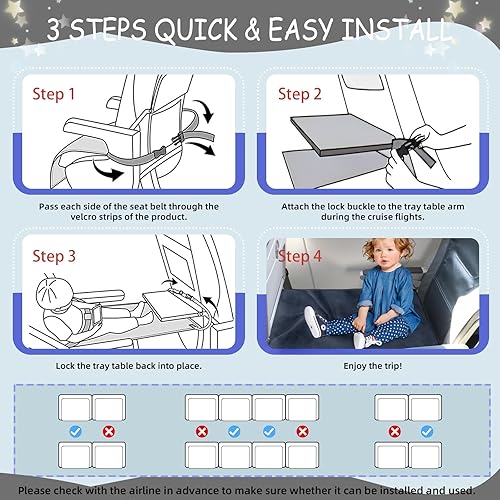 3 STEPS QUICK & EASY INSTALL

Step 1

Pass each side of the seat belt through the velcro strips of the product.

Step 2

Attach the lock buckle to the tray table arm during the cruise flights.

Step 3

Lock the tray table back into place.

Step 4

Enjoy the trip!

Please check with the airline in advance to make sure whether it can be installed and used.