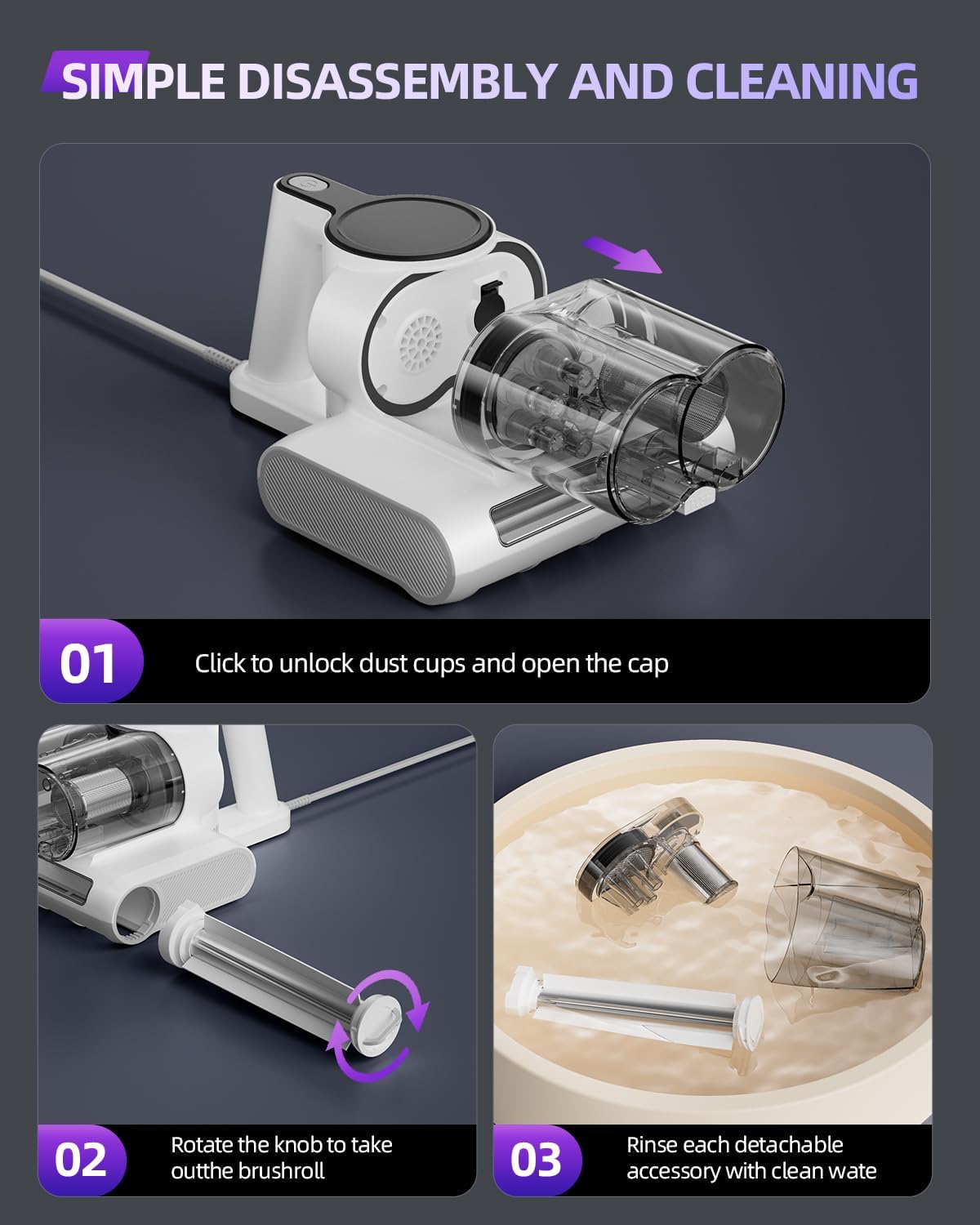 SIMPLE DISASSEMBLY AND CLEANING

01 Click to unlock dust cups and open the cap

02 Rotate the knob to take outthe brushroll

03 Rinse each detachable accessory with clean wate