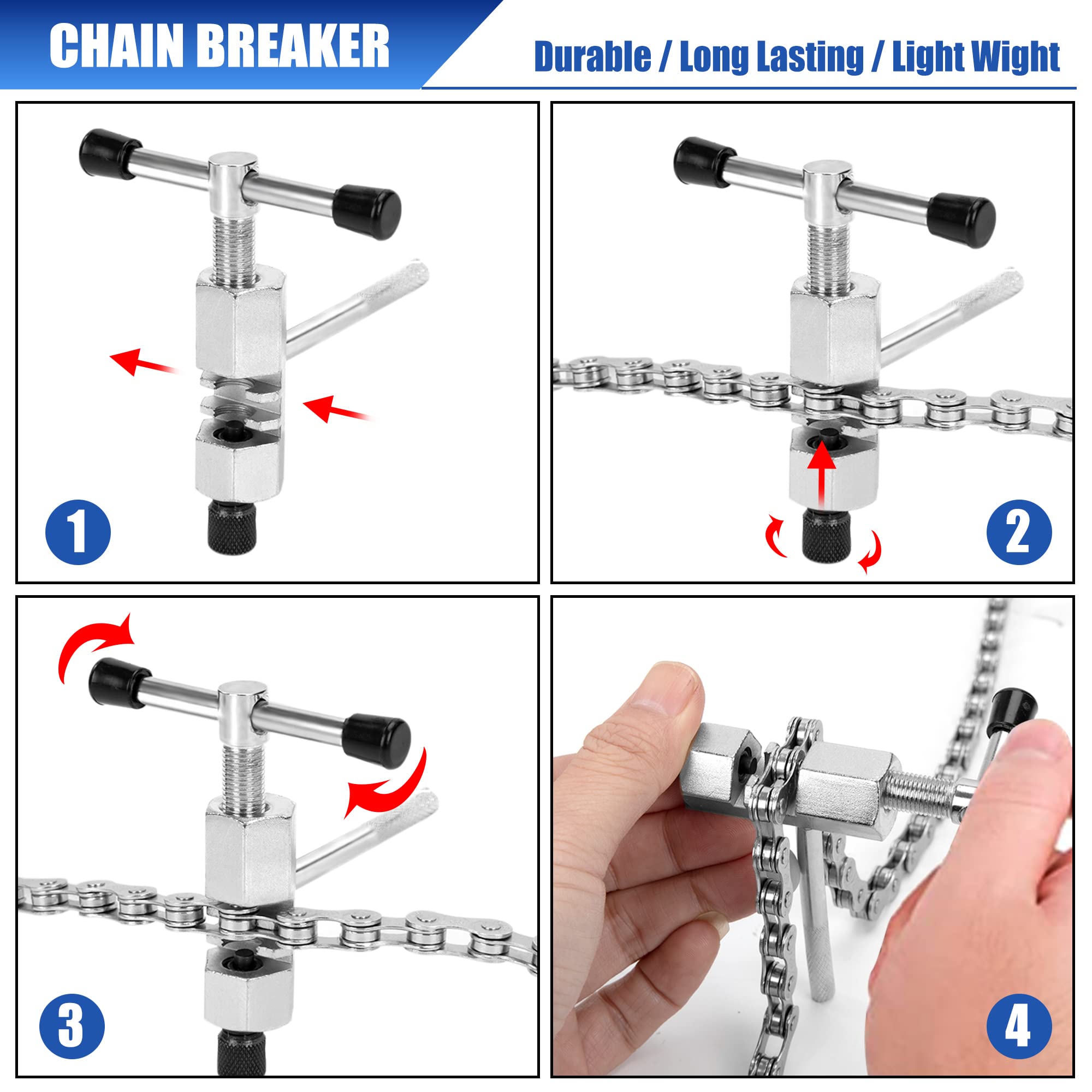 CHAIN BREAKER

Durable / Long Lasting / Light Wight

1

2

3

4