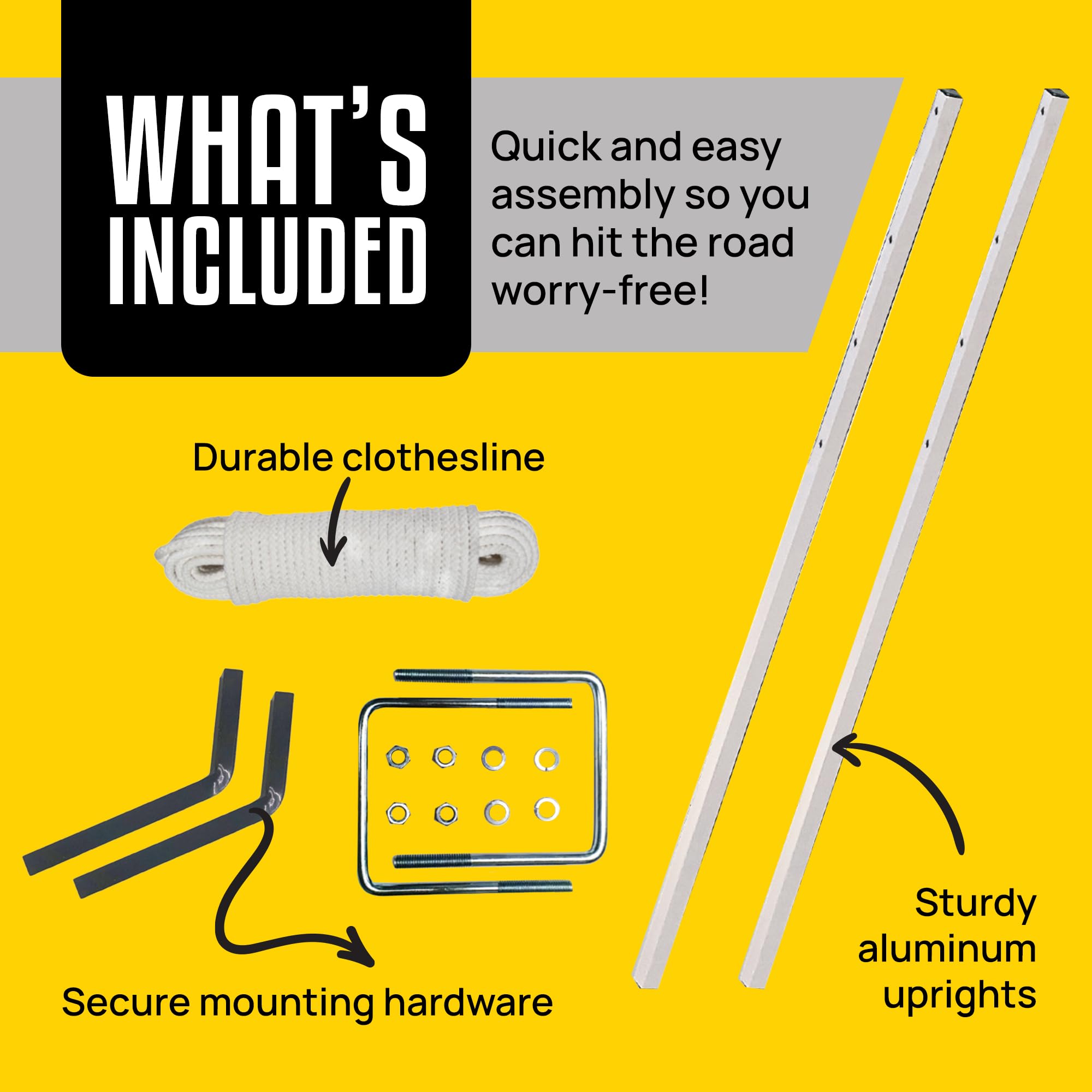 WHAT'S INCLUDED

Quick and easy assembly so you can hit the road worry-free!

Durable clothesline

Secure mounting hardware

Sturdy aluminum uprights