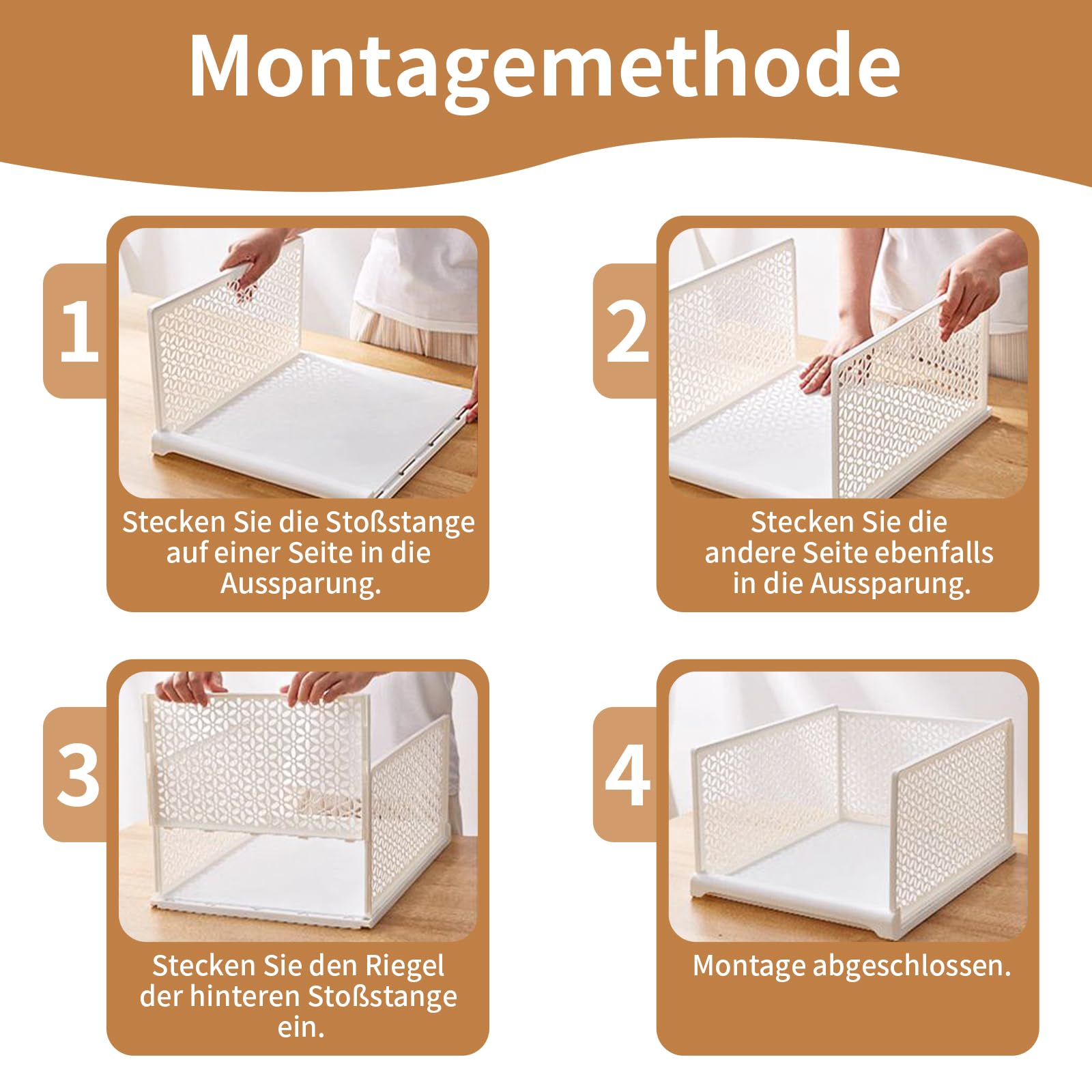 Montagemethode

1

Stecken Sie die Stoßstange auf einer Seite in die Aussparung.

2

Stecken Sie die andere Seite ebenfalls in die Aussparung.

3

Stecken Sie den Riegel der hinteren Stoßstange ein.

4

Montage abgeschlossen.